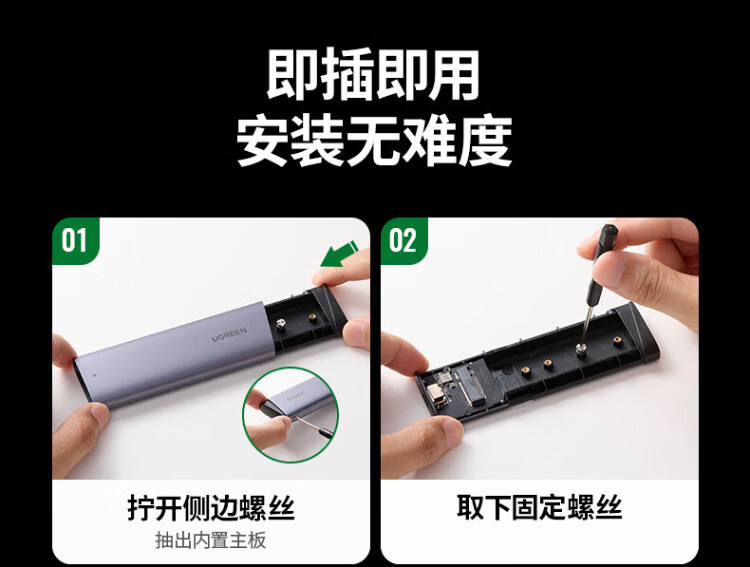 即插即用
安装无难度

01

UGREEN

拧开侧边螺丝
抽出内置主板

02

取下固定螺丝