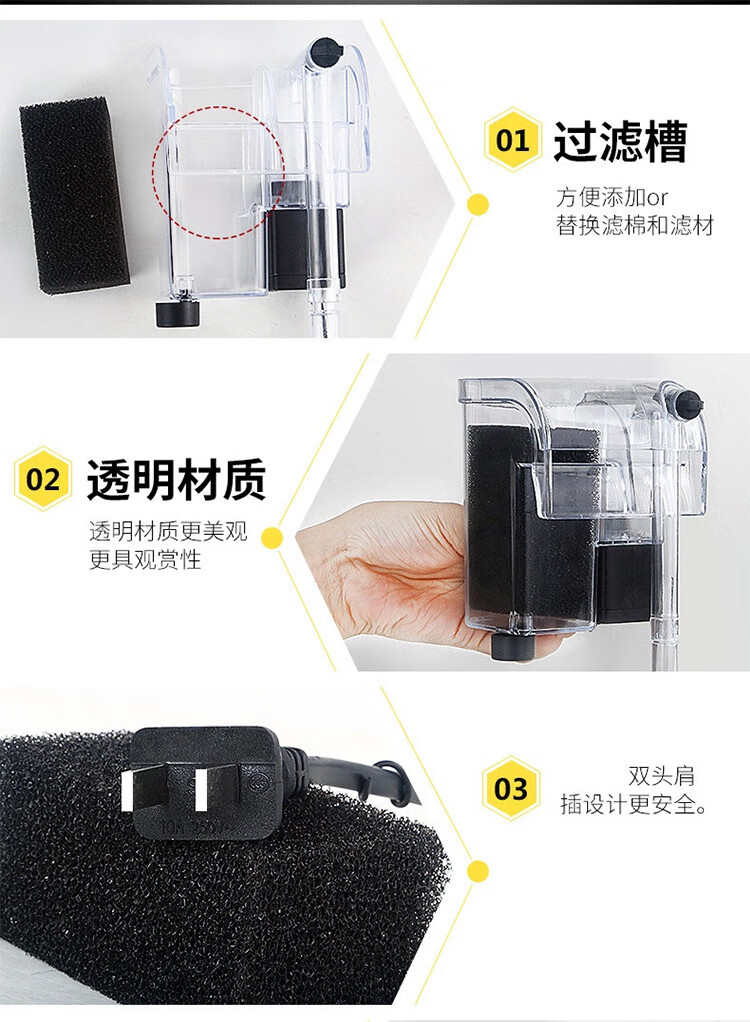 01 过滤槽

方便添加or
替换滤棉和滤材

02 透明材质

透明材质更美观
更具观赏性

10A 250V

03

双头肩
插设计更安全。