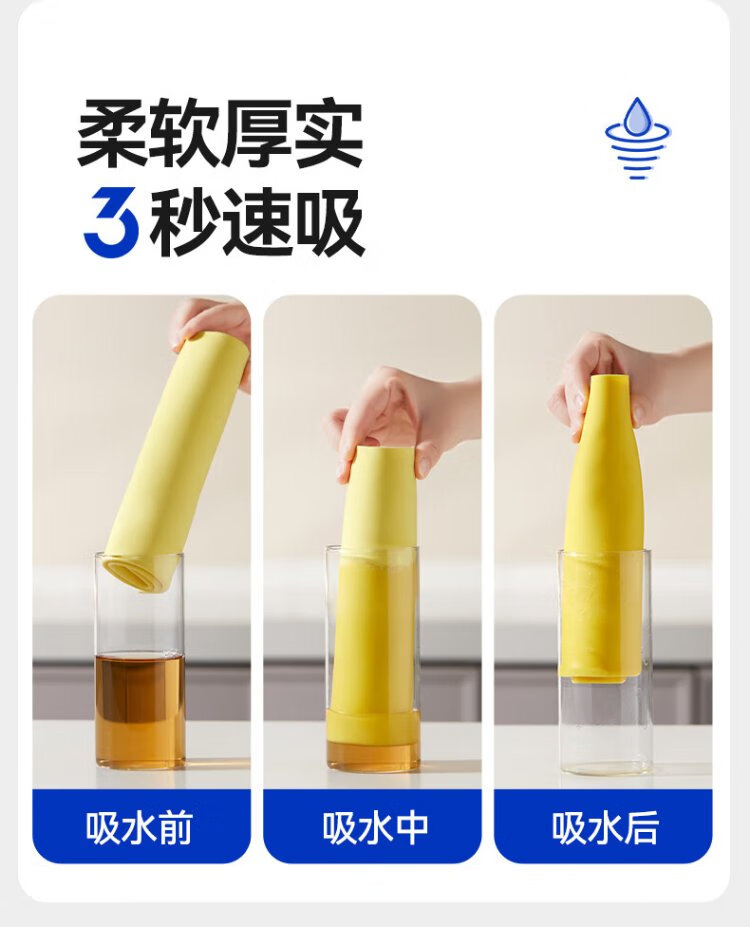 柔软厚实
3秒速吸

吸水前

吸水中

吸水后