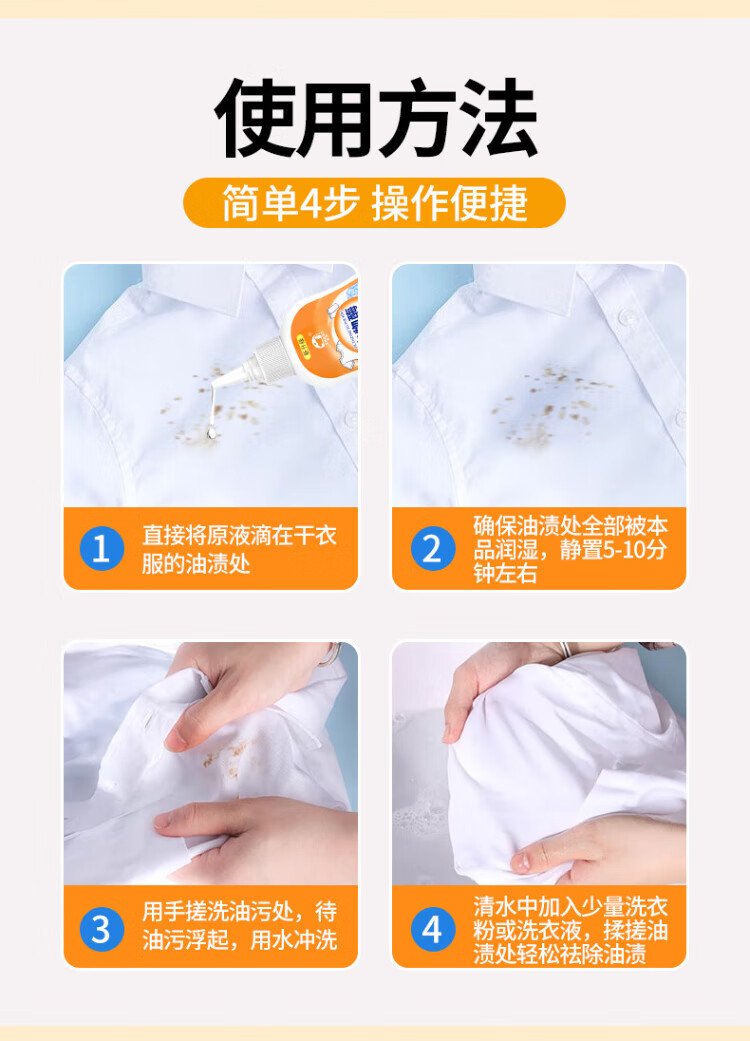 使用方法

简单4步 操作便捷

1 直接将原液滴在干衣服的油渍处

2 确保油渍处全部被本品润湿，静置5-10分钟左右

3 用手搓洗油污处，待油污浮起，用水冲洗

4 清水中加入少量洗衣粉或洗衣液，揉搓油渍处轻松祛除油渍