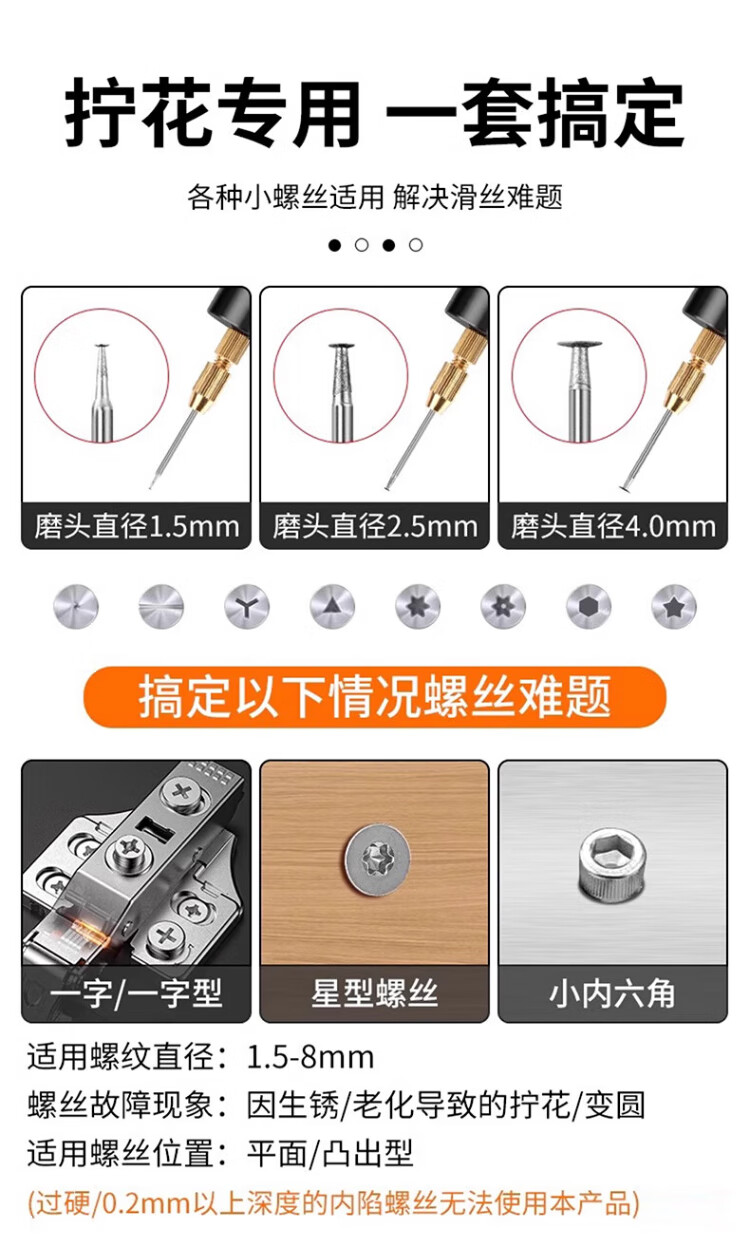 拧花专用 一套搞定

各种小螺丝适用 解决滑丝难题

磨头直径1.5mm

磨头直径2.5mm

磨头直径4.0mm

搞定以下情况螺丝难题

一字/一字型

星型螺丝

小内六角

适用螺纹直径：1.5-8mm

螺丝故障现象：因生锈/老化导致的拧花/变圆

适用螺丝位置：平面/凸出型

(过硬/0.2mm以上深度的内陷螺丝无法使用本产品)