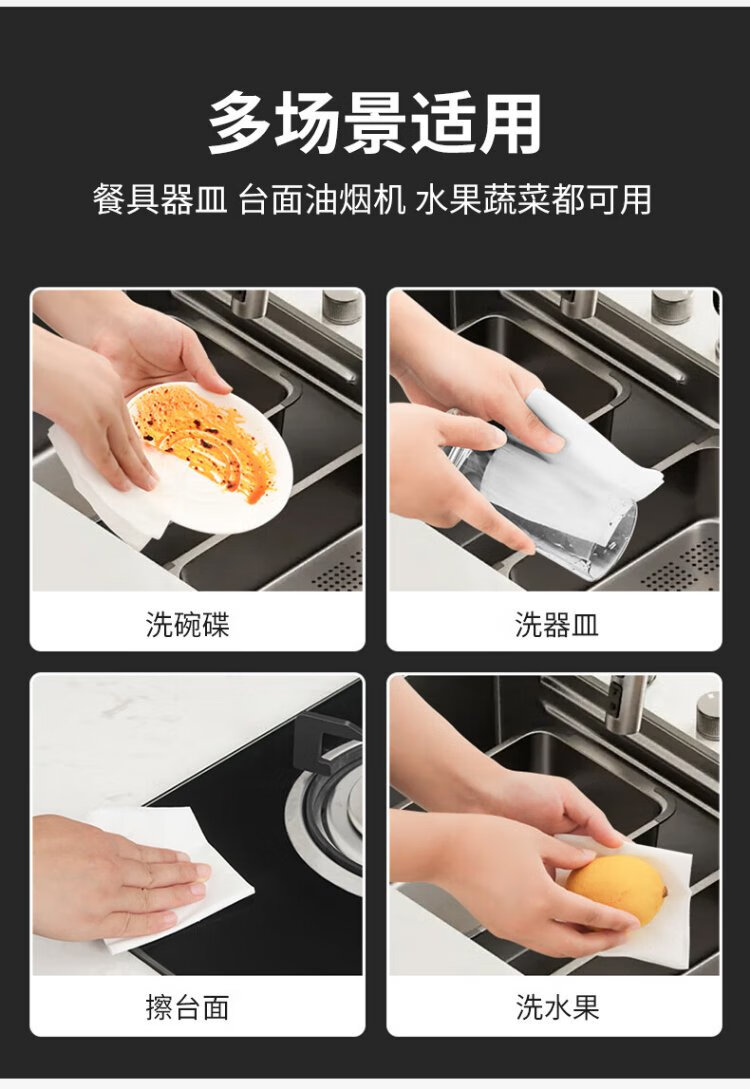 多场景适用

餐具器皿 台面油烟机 水果蔬菜都可用

洗碗碟

洗器皿

擦台面

洗水果