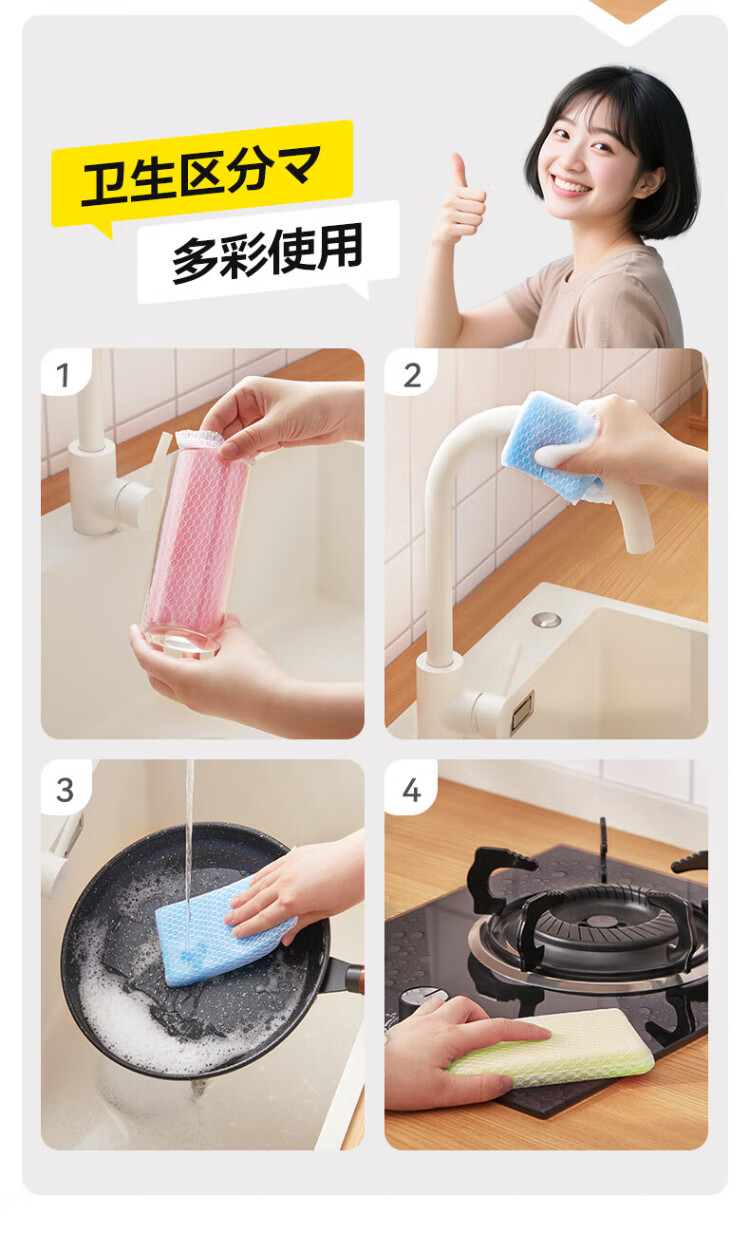 卫生区分マ

多彩使用

1

2

3

4