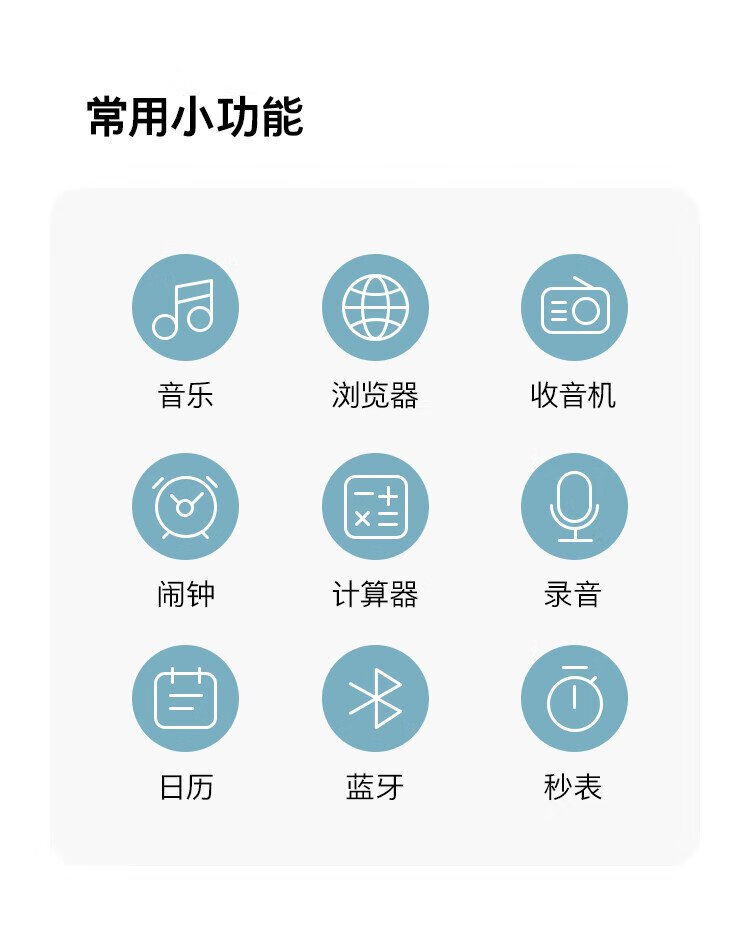 常用小功能

音乐

浏览器

收音机

闹钟

计算器

录音

日历

蓝牙

秒表