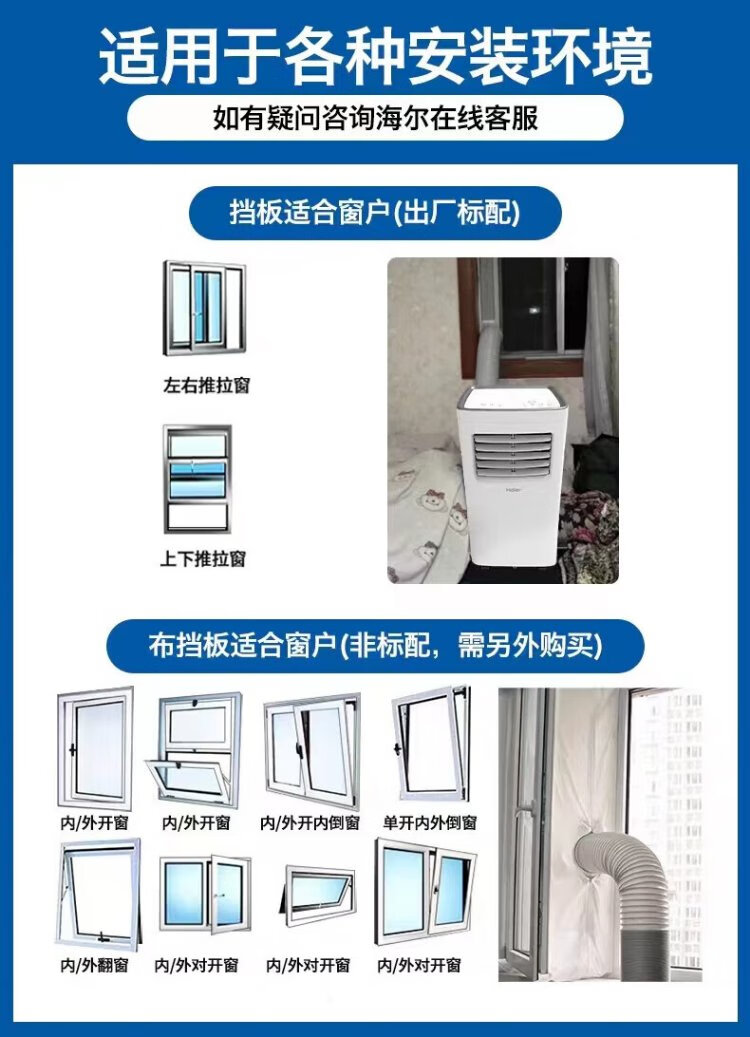 适用于各种安装环境

如有疑问咨询海尔在线客服

挡板适合窗户(出厂标配)

左右推拉窗

上下推拉窗

Haier

布挡板适合窗户(非标配，需另外购买)

内/外开窗

内/外开窗

内/外开内倒窗

单开内外倒窗

内/外翻窗

内/外对开窗

内/外对开窗

内/外对开窗