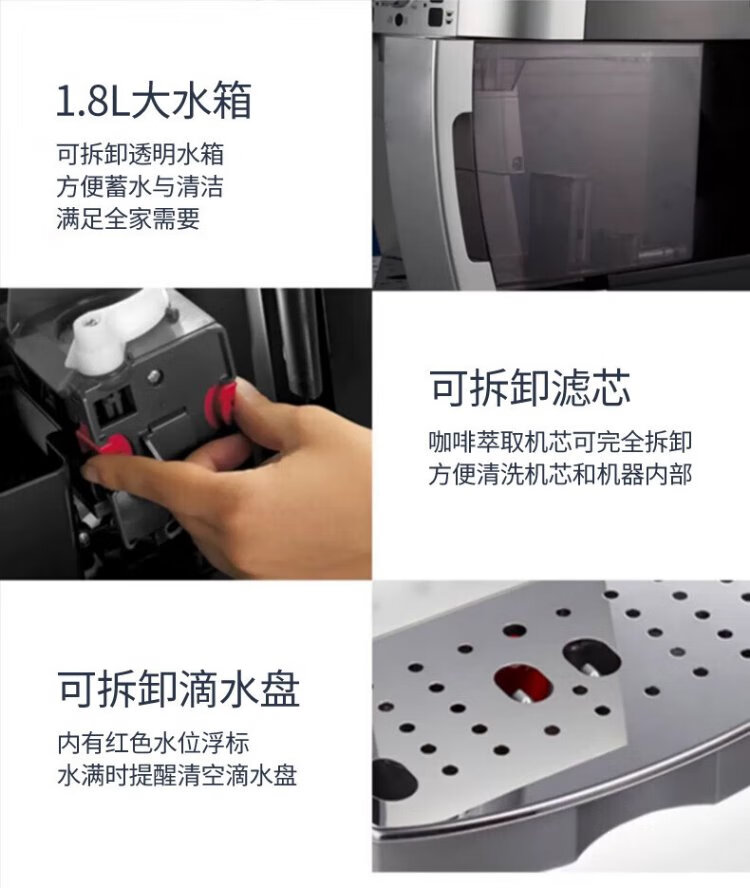 1.8L大水箱

可拆卸透明水箱
方便蓄水与清洁
满足全家需要

可拆卸滤芯

咖啡萃取机芯可完全拆卸
方便清洗机芯和机器内部

可拆卸滴水盘

内有红色水位浮标
水满时提醒清空滴水盘