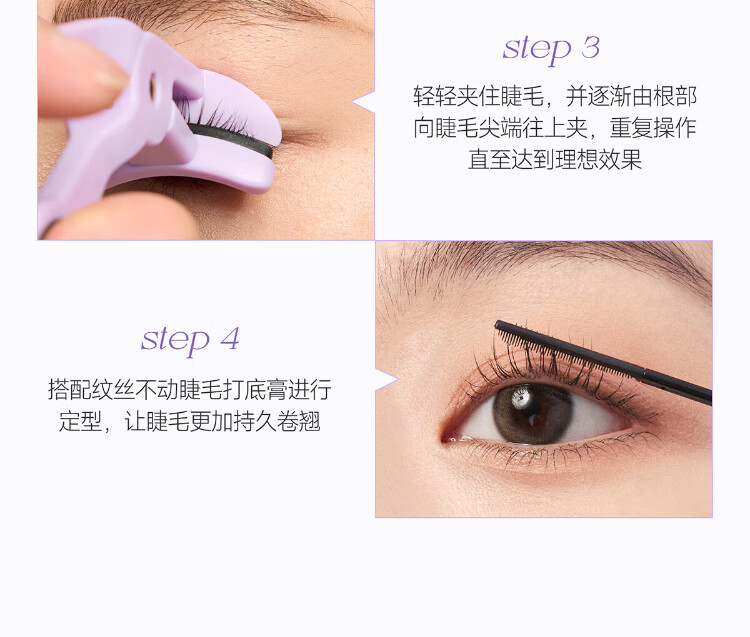 step 3

轻轻夹住睫毛，并逐渐由根部向睫毛尖端往上夹，重复操作直至达到理想效果

step 4

搭配纹丝不动睫毛打底膏进行定型，让睫毛更加持久卷翘