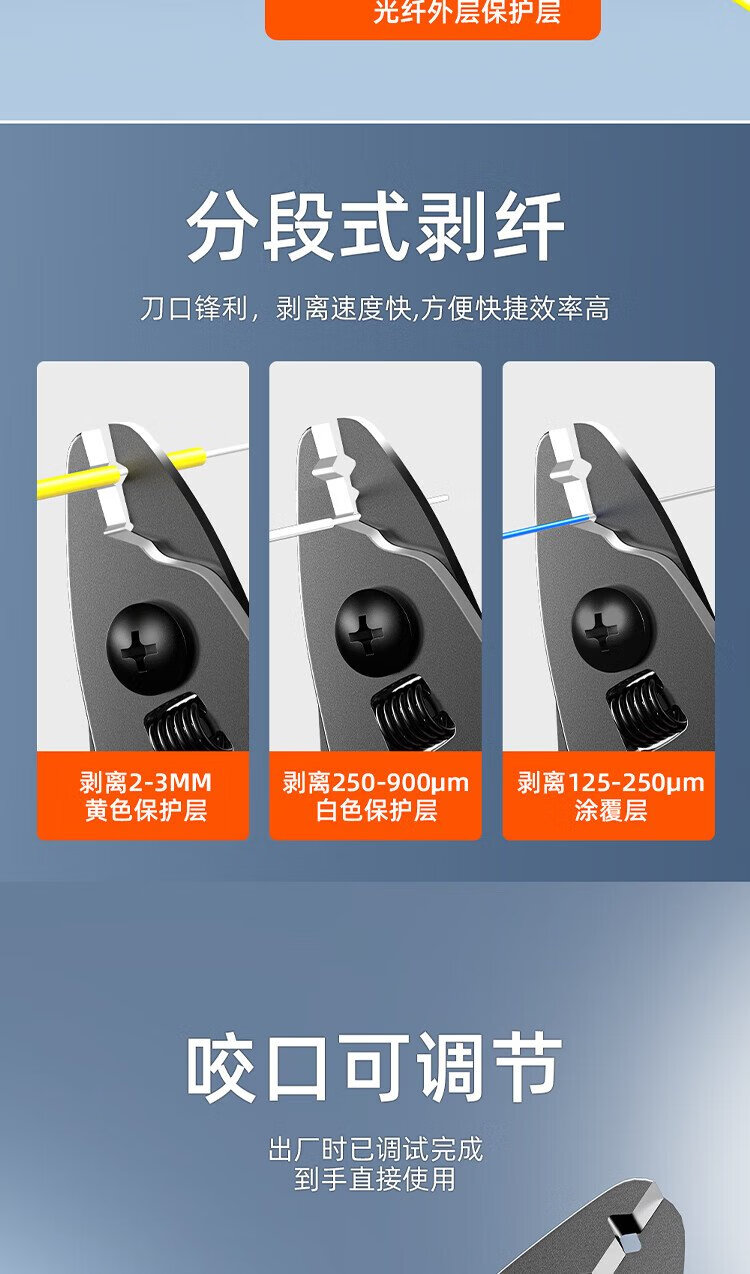 光纤外层保护层

分段式剥纤

刀口锋利，剥离速度快,方便快捷效率高

剥离2-3MM
黄色保护层

剥离250-900μm
白色保护层

剥离125-250μm
涂覆层

咬口可调节

出厂时已调试完成
到手直接使用