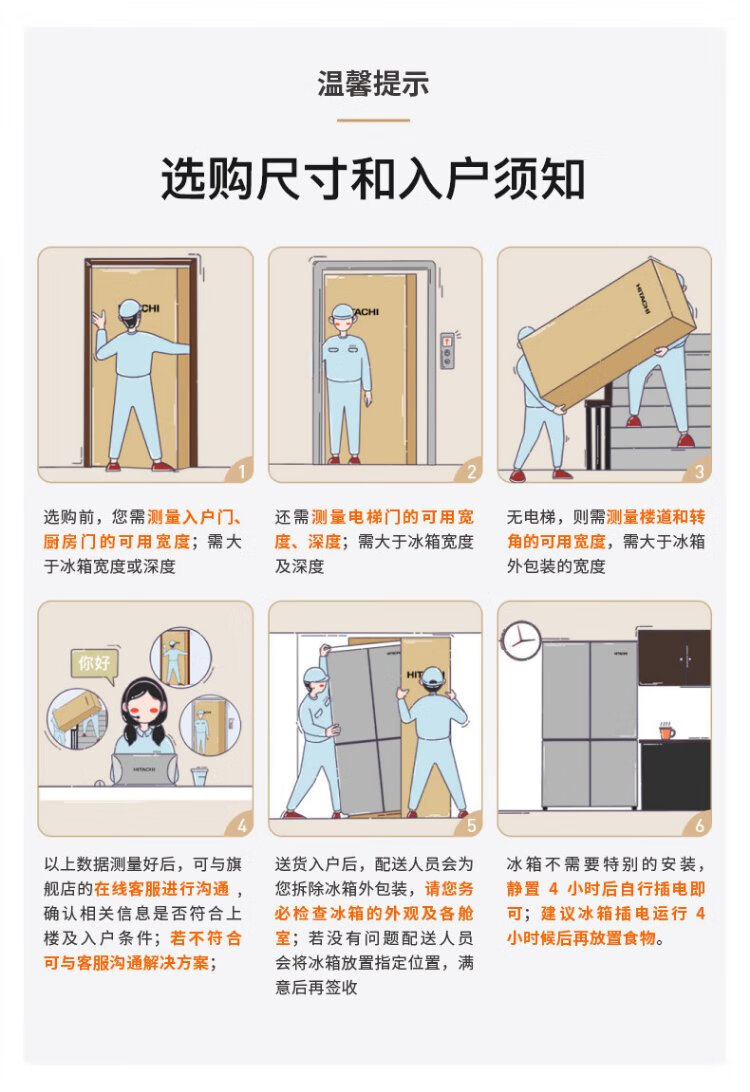 温馨提示

选购尺寸和入户须知

HITACHI

1

选购前，您需测量入户门、厨房门的可用宽度；需大于冰箱宽度或深度

HITACHI

2

还需测量电梯门的可用宽度、深度；需大于冰箱宽度及深度

HITACHI

3

无电梯，则需测量楼道和转角的可用宽度，需大于冰箱外包装的宽度

你好

HITACHI

4

以上数据测量好后，可与旗舰店的在线客服进行沟通，确认相关信息是否符合上楼及入户条件；若不符合可与客服沟通解决方案；

HITACHI

5

送货入户后，配送人员会为您拆除冰箱外包装，请您务必检查冰箱的外观及各舱室；若没有问题配送人员会将冰箱放置指定位置，满意后再签收

HITACHI

6

冰箱不需要特别的安装，静置 4 小时后自行插电即可；建议冰箱插电运行 4 小时候后再放置食物。