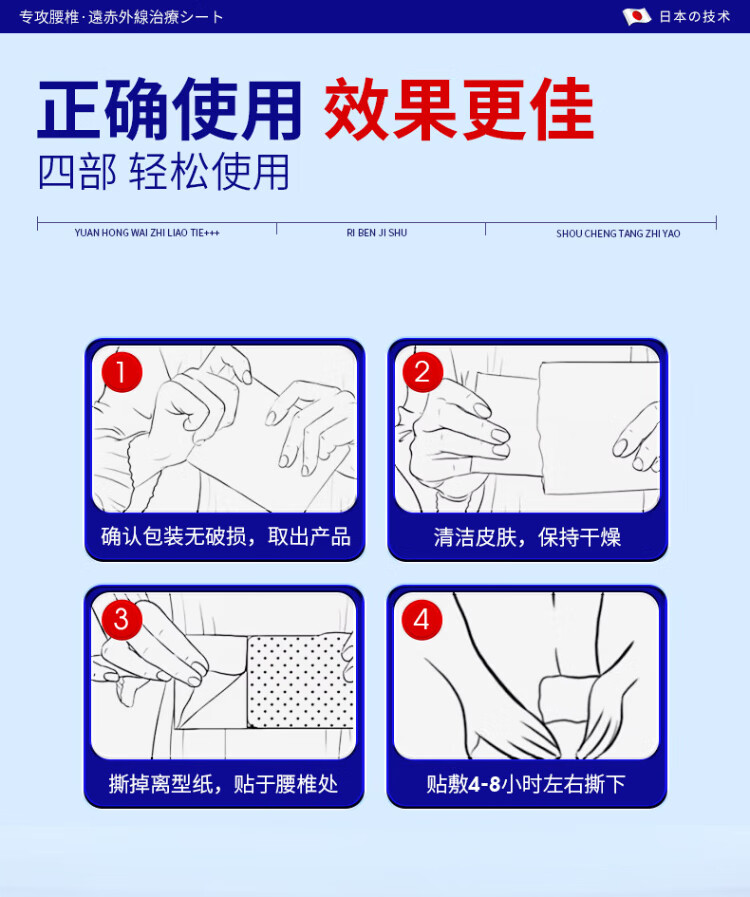 专攻腰椎·遠赤外線治療シート

日本の技术

正确使用 效果更佳

四部 轻松使用

YUAN HONG WAI ZHI LIAO TIE+++

RI BEN JI SHU

SHOU CHENG TANG ZHI YAO

1

确认包装无破损，取出产品

2

清洁皮肤，保持干燥

3

撕掉离型纸，贴于腰椎处

4

贴敷4-8小时左右撕下