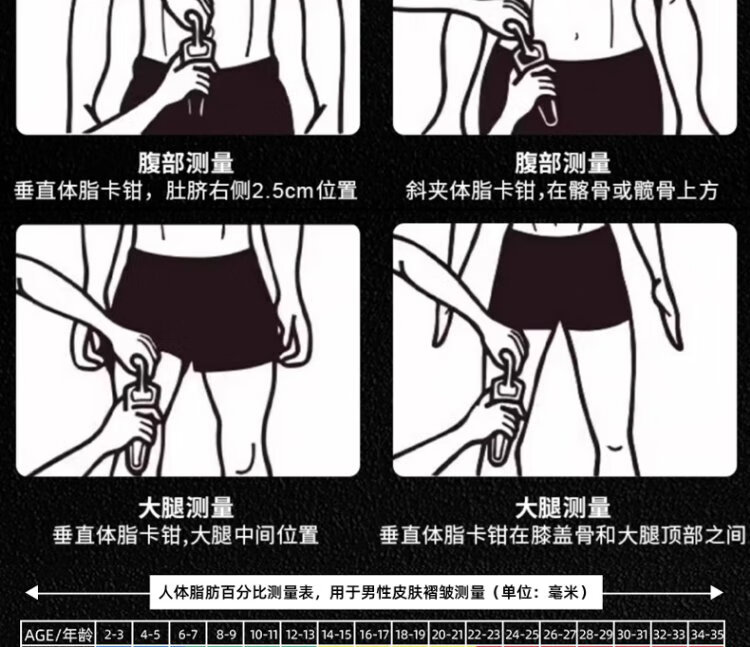 腹部测量
垂直体脂卡钳，肚脐右侧2.5cm位置

腹部测量
斜夹体脂卡钳,在髂骨或髋骨上方

大腿测量
垂直体脂卡钳,大腿中间位置

大腿测量
垂直体脂卡钳在膝盖骨和大腿顶部之间

人体脂肪百分比测量表，用于男性皮肤褶皱测量（单位：毫米）

| AGE/年龄 | 2-3 | 4-5 | 6-7 | 8-9 | 10-11 | 12-13 | 14-15 | 16-17 | 18-19 | 20-21 | 22-23 | 24-25 | 26-27 | 28-29 | 30-31 | 32-33 | 34-35 |
|---|---|---|---|---|---|---|---|---|---|---|---|---|---|---|---|---|---|