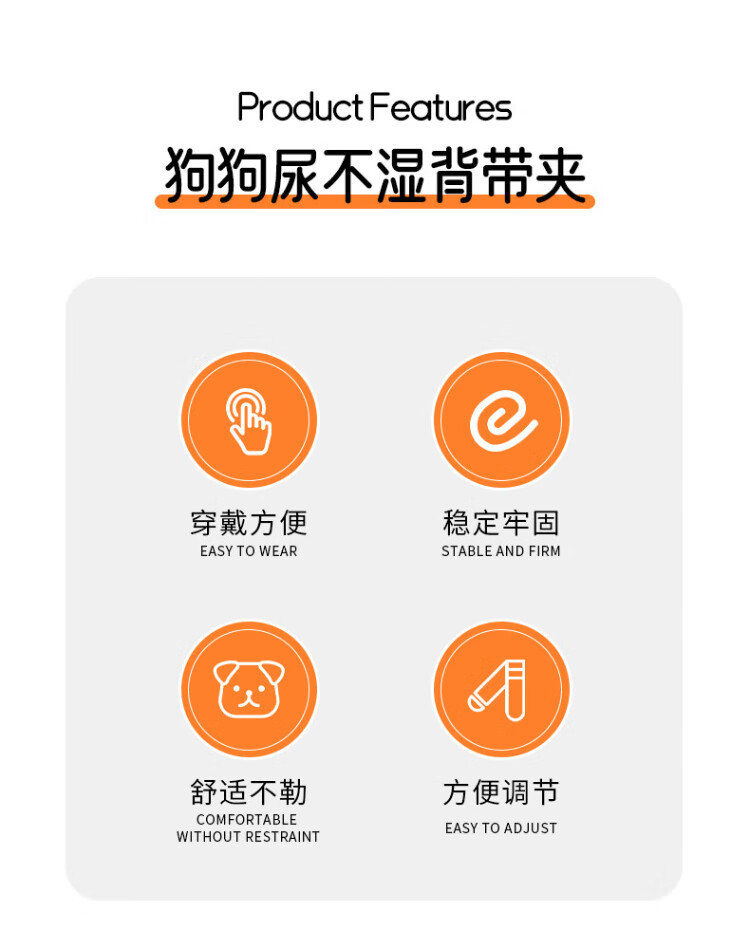 Product Features

狗狗尿不湿背带夹

穿戴方便
EASY TO WEAR

稳定牢固
STABLE AND FIRM

舒适不勒
COMFORTABLE
WITHOUT RESTRAINT

方便调节
EASY TO ADJUST