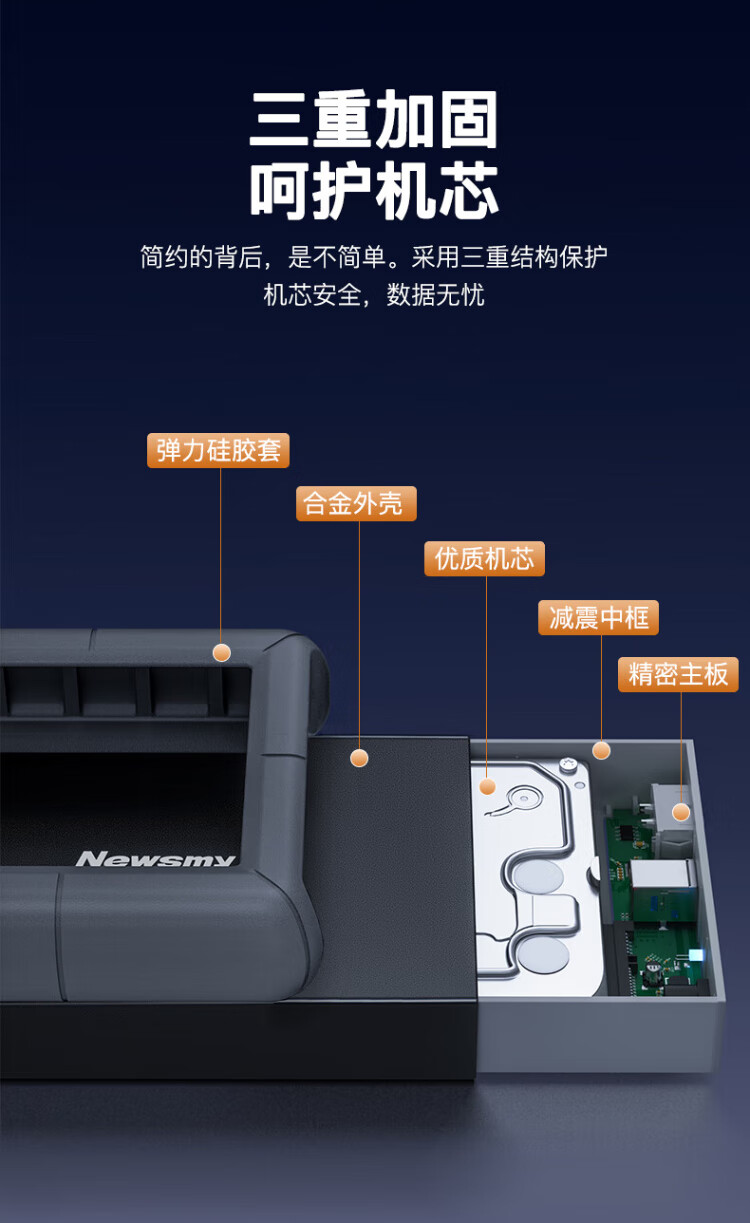 三重加固
呵护机芯

简约的背后，是不简单。采用三重结构保护机芯安全，数据无忧

弹力硅胶套

合金外壳

优质机芯

减震中框

精密主板

Newsmy