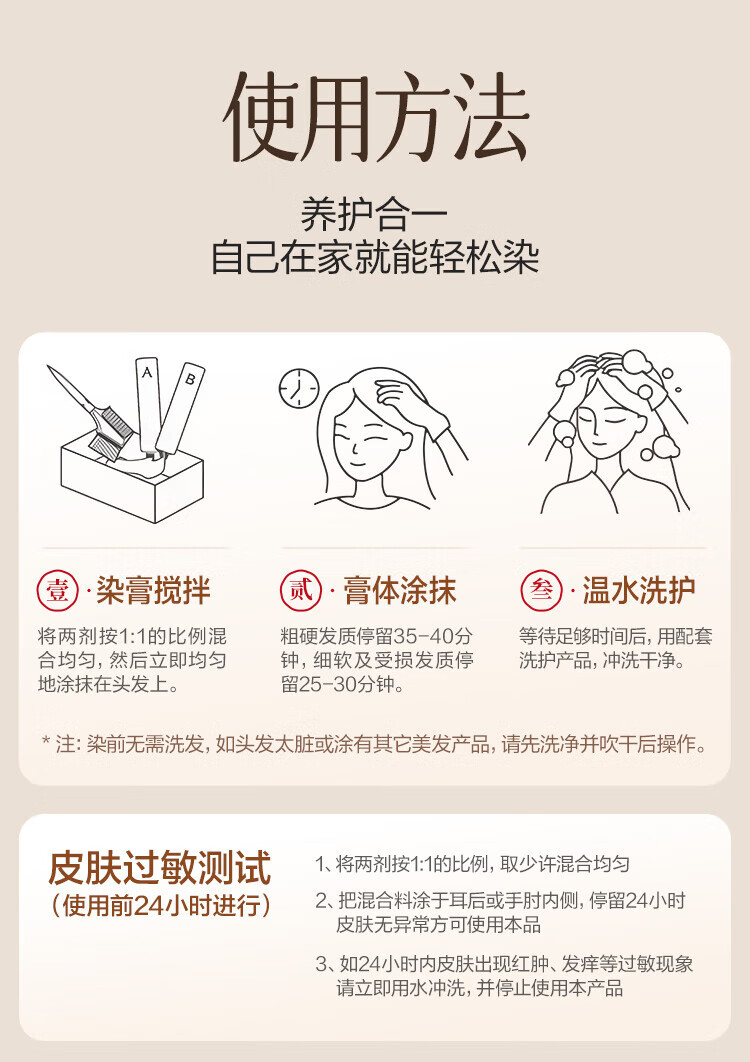 使用方法

养护合一
自己在家就能轻松染

A B

壹 · 染膏搅拌
将两剂按1:1的比例混合均匀，然后立即均匀地涂抹在头发上。

贰 · 膏体涂抹
粗硬发质停留35-40分钟，细软及受损发质停留25-30分钟。

叁 · 温水洗护
等待足够时间后，用配套洗护产品，冲洗干净。

* 注：染前无需洗发，如头发太脏或涂有其它美发产品，请先洗净并吹干后操作。

皮肤过敏测试
（使用前24小时进行）

1、将两剂按1:1的比例，取少许混合均匀
2、把混合料涂于耳后或手肘内侧，停留24小时皮肤无异常方可使用本品
3、如24小时内皮肤出现红肿、发痒等过敏现象请立即用水冲洗，并停止使用本产品