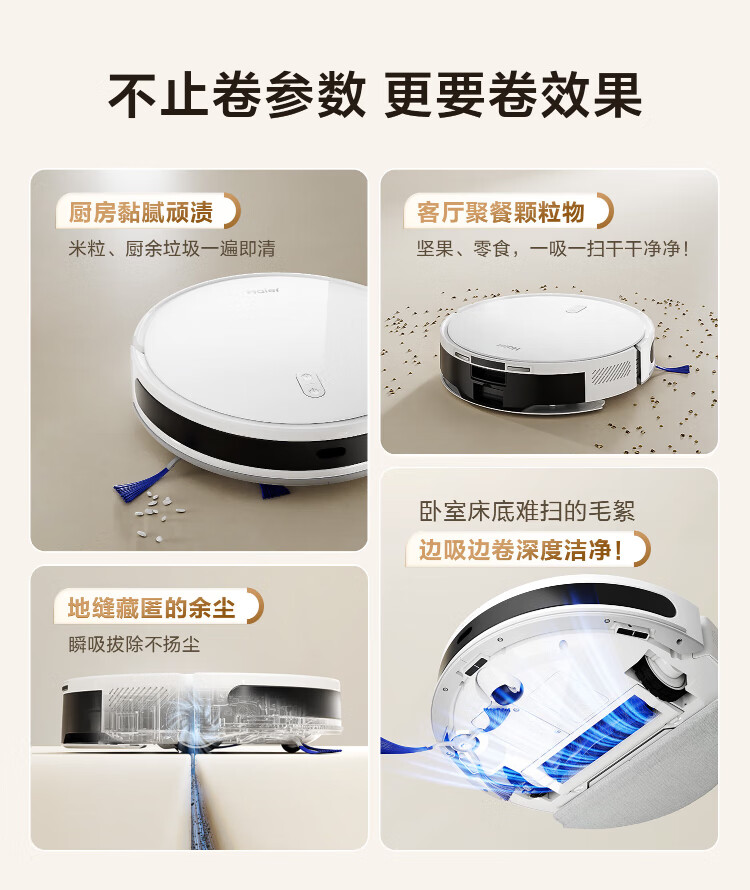 不止卷参数 更要卷效果

厨房黏腻顽渍

米粒、厨余垃圾一遍即清

Haier

客厅聚餐颗粒物

坚果、零食，一吸一扫干干净净！

Haier

地缝藏匿的余尘

瞬吸拔除不扬尘

卧室床底难扫的毛絮

边吸边卷深度洁净！