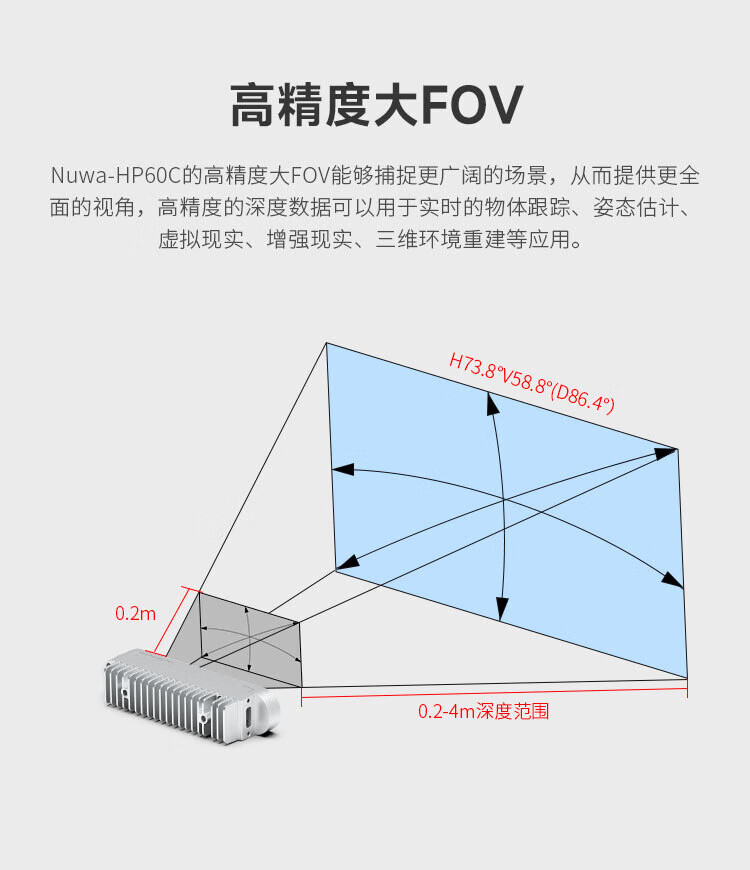 高精度大FOV

Nuwa-HP60C的高精度大FOV能够捕捉更广阔的场景，从而提供更全面的视角，高精度的深度数据可以用于实时的物体跟踪、姿态估计、虚拟现实、增强现实、三维环境重建等应用。

H73.8°V58.8°(D86.4°)

0.2m

0.2-4m深度范围