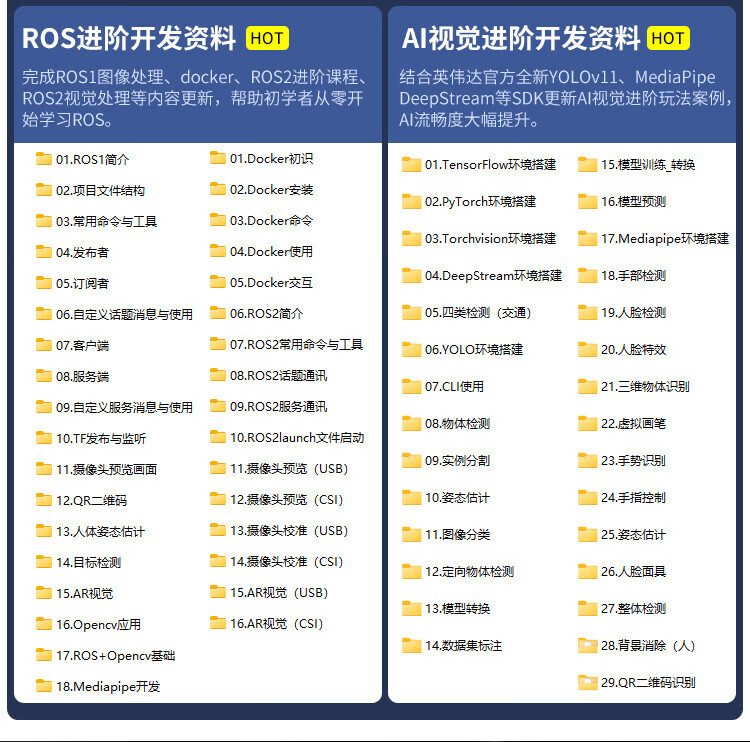 ROS进阶开发资料 HOT

完成ROS1图像处理、docker、ROS2进阶课程、ROS2视觉处理等内容更新，帮助初学者从零开始学习ROS。

01.ROS1简介
02.项目文件结构
03.常用命令与工具
04.发布者
05.订阅者
06.自定义话题消息与使用
07.客户端
08.服务端
09.自定义服务消息与使用
10.TF发布与监听
11.摄像头预览画面
12.QR二维码
13.人体姿态估计
14.目标检测
15.AR视觉
16.Opencv应用
17.ROS+Opencv基础
18.Mediapipe开发

01.Docker初识
02.Docker安装
03.Docker命令
04.Docker使用
05.Docker交互
06.ROS2简介
07.ROS2常用命令与工具
08.ROS2话题通讯
09.ROS2服务通讯
10.ROS2launch文件启动
11.摄像头预览（USB）
12.摄像头预览（CSI）
13.摄像头校准（USB）
14.摄像头校准（CSI）
15.AR视觉（USB）
16.AR视觉（CSI）

AI视觉进阶开发资料 HOT

结合英伟达官方全新YOLOv11、MediaPipe DeepStream等SDK更新AI视觉进阶玩法案例，AI流畅度大幅提升。

01.TensorFlow环境搭建
02.PyTorch环境搭建
03.Torchvision环境搭建
04.DeepStream环境搭建
05.四类检测（交通）
06.YOLO环境搭建
07.CLI使用
08.物体检测
09.实例分割
10.姿态估计
11.图像分类
12.定向物体检测
13.模型转换
14.数据集标注

15.模型训练_转换
16.模型预测
17.Mediapipe环境搭建
18.手部检测
19.人脸检测
20.人脸特效
21.三维物体识别
22.虚拟画笔
23.手势识别
24.手指控制
25.姿态估计
26.人脸面具
27.整体检测
28.背景消除（人）
29.QR二维码识别