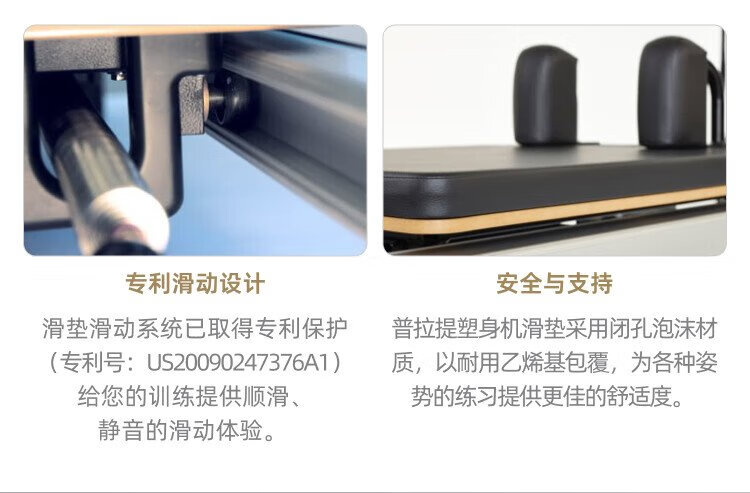 专利滑动设计

滑垫滑动系统已取得专利保护（专利号：US20090247376A1）给您的训练提供顺滑、静音的滑动体验。

安全与支持

普拉提塑身机滑垫采用闭孔泡沫材质，以耐用乙烯基包覆，为各种姿势的练习提供更佳的舒适度。