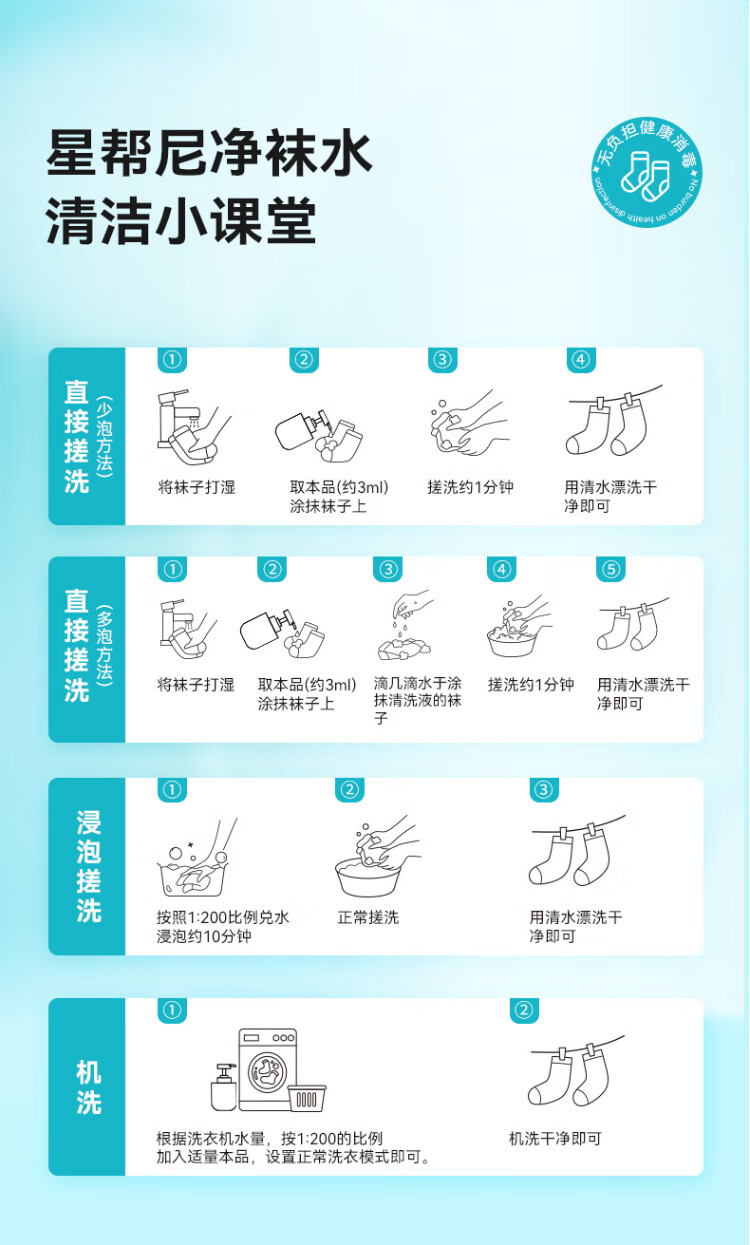 星帮尼净袜水
清洁小课堂

无负担健康消毒
No burden on health disinfection

直接搓洗
(少泡方法)

①
将袜子打湿

②
取本品(约3ml)涂抹袜子上

③
搓洗约1分钟

④
用清水漂洗干净即可

直接搓洗
(多泡方法)

①
将袜子打湿

②
取本品(约3ml)涂抹袜子上

③
滴几滴水于涂抹清洗液的袜子

④
搓洗约1分钟

⑤
用清水漂洗干净即可

浸泡搓洗

①
按照1:200比例兑水浸泡约10分钟

②
正常搓洗

③
用清水漂洗干净即可

机洗

①
根据洗衣机水量，按1:200的比例加入适量本品，设置正常洗衣模式即可。

②
机洗干净即可