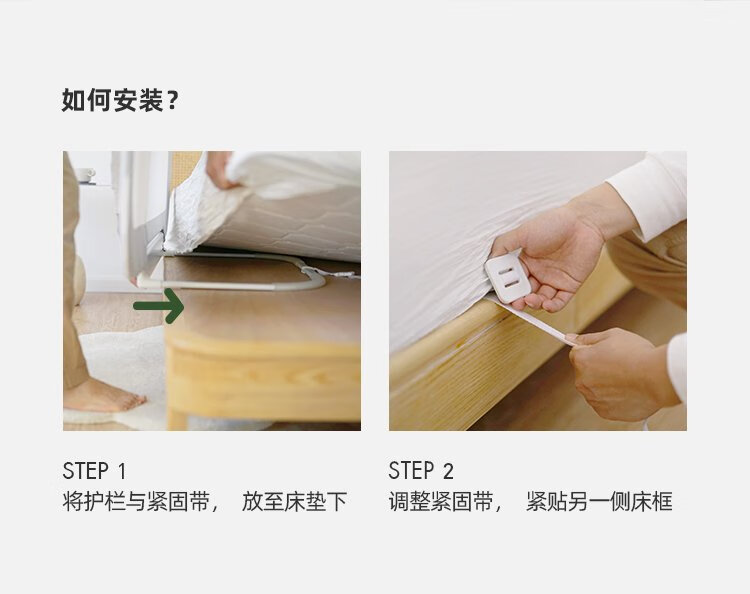 如何安装？

STEP 1
将护栏与紧固带， 放至床垫下

STEP 2
调整紧固带， 紧贴另一侧床框