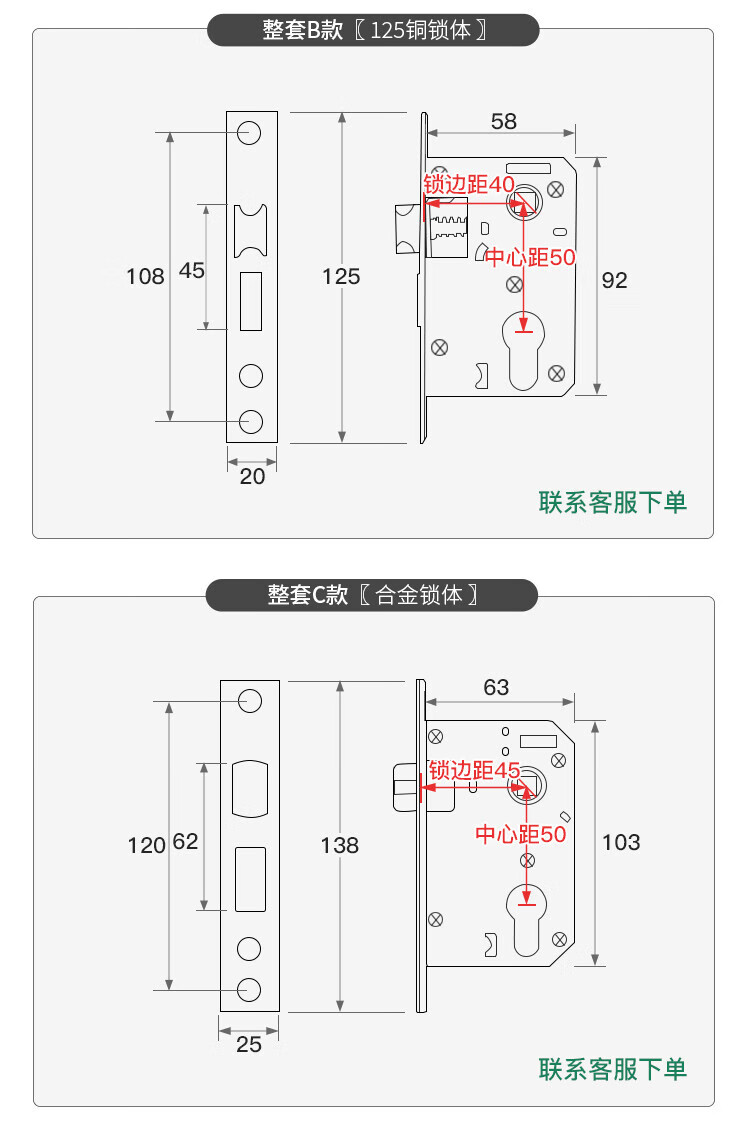 整套B款〖125铜锁体〗

108
45
125
20
58
锁边距40
中心距50
92

联系客服下单

整套C款〖合金锁体〗

120
62
138
25
63
锁边距45
中心距50
103

联系客服下单