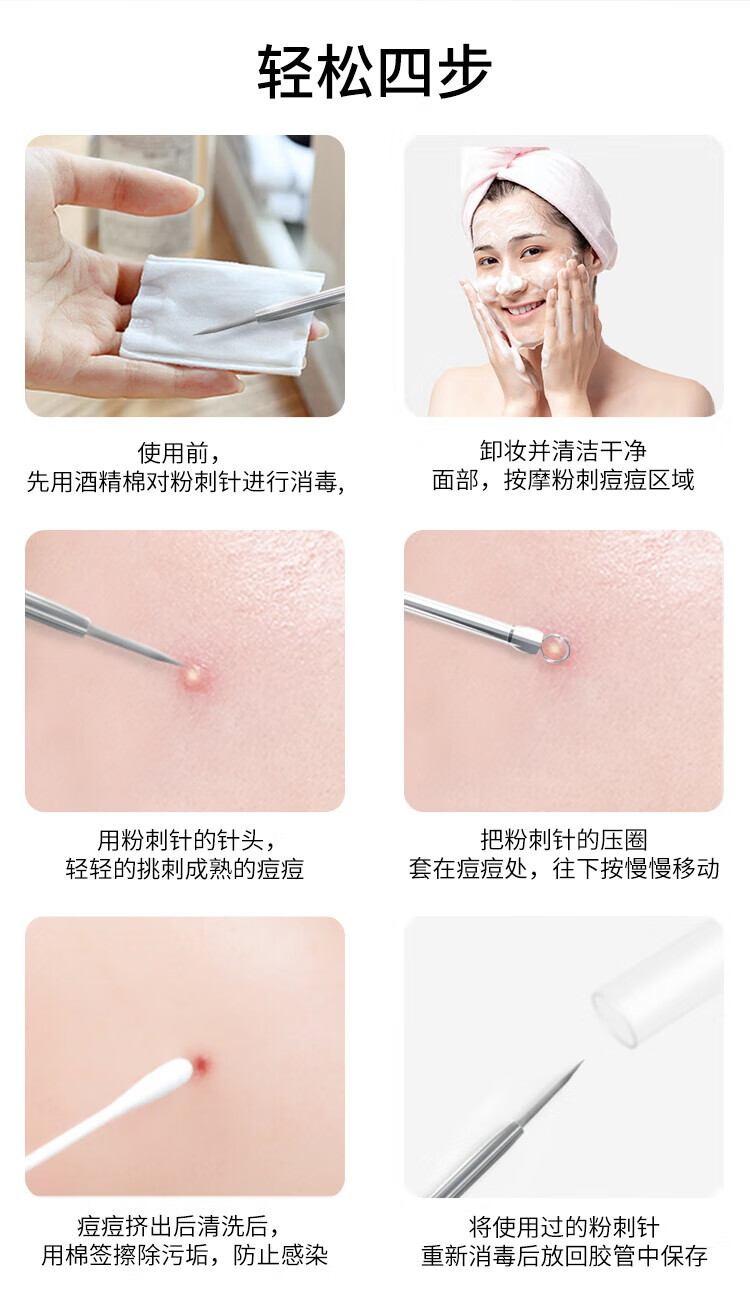 轻松四步

使用前，
先用酒精棉对粉刺针进行消毒，

卸妆并清洁干净
面部，按摩粉刺痘痘区域

用粉刺针的针头，
轻轻的挑刺成熟的痘痘

把粉刺针的压圈
套在痘痘处，往下按慢慢移动

痘痘挤出后清洗后，
用棉签擦除污垢，防止感染

将使用过的粉刺针
重新消毒后放回胶管中保存