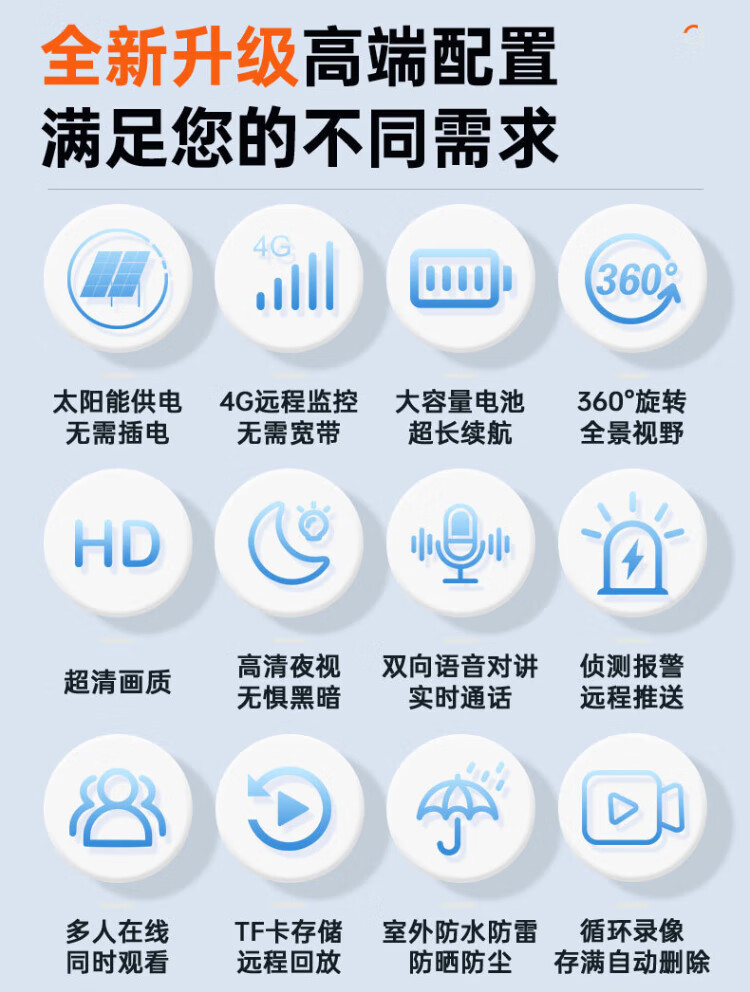 全新升级高端配置
满足您的不同需求

4G

360°

太阳能供电
无需插电

4G远程监控
无需宽带

大容量电池
超长续航

360°旋转
全景视野

HD

超清画质

高清夜视
无惧黑暗

双向语音对讲
实时通话

侦测报警
远程推送

多人在线
同时观看

TF卡存储
远程回放

室外防水防雷
防晒防尘

循环录像
存满自动删除