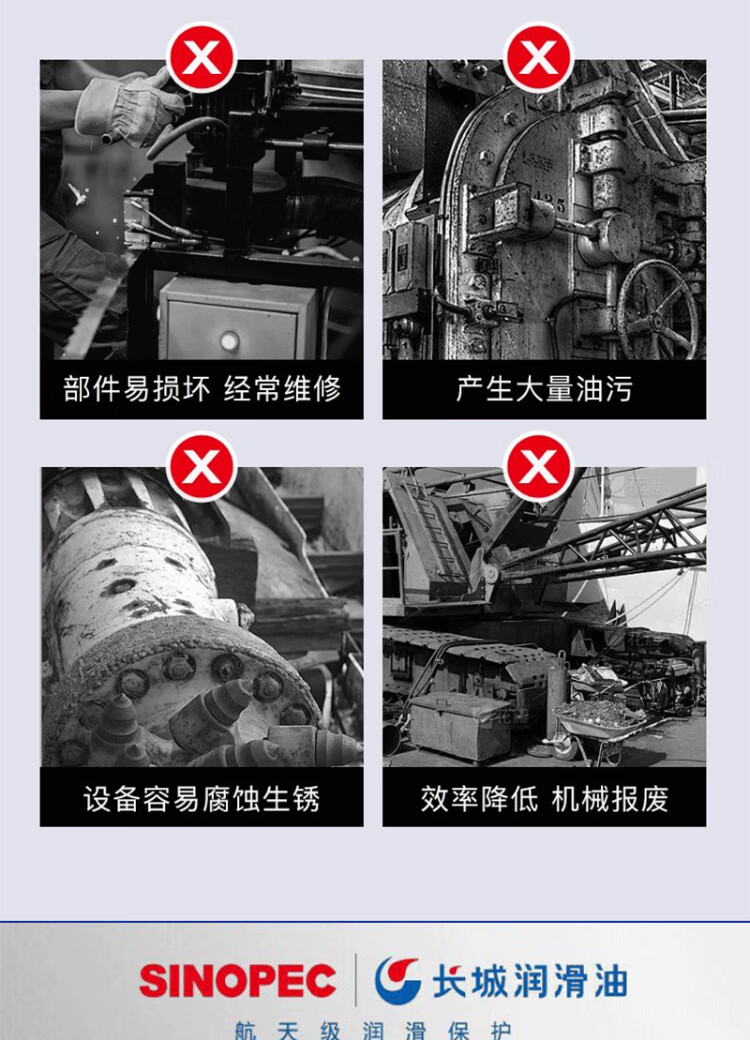 部件易损坏 经常维修

产生大量油污

设备容易腐蚀生锈

效率降低 机械报废

SINOPEC 长城润滑油

航天级润滑保护