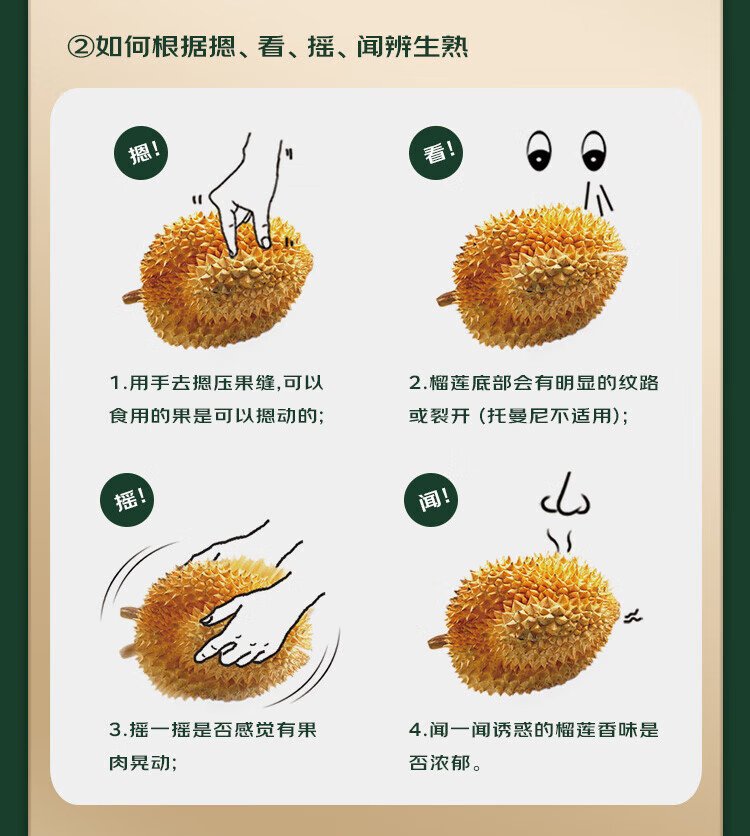 ②如何根据摁、看、摇、闻辨生熟

摁!

1.用手去摁压果缝,可以食用的果是可以摁动的;

看!

2.榴莲底部会有明显的纹路或裂开（托曼尼不适用）;

摇!

3.摇一摇是否感觉有果肉晃动;

闻!

4.闻一闻诱惑的榴莲香味是否浓郁。