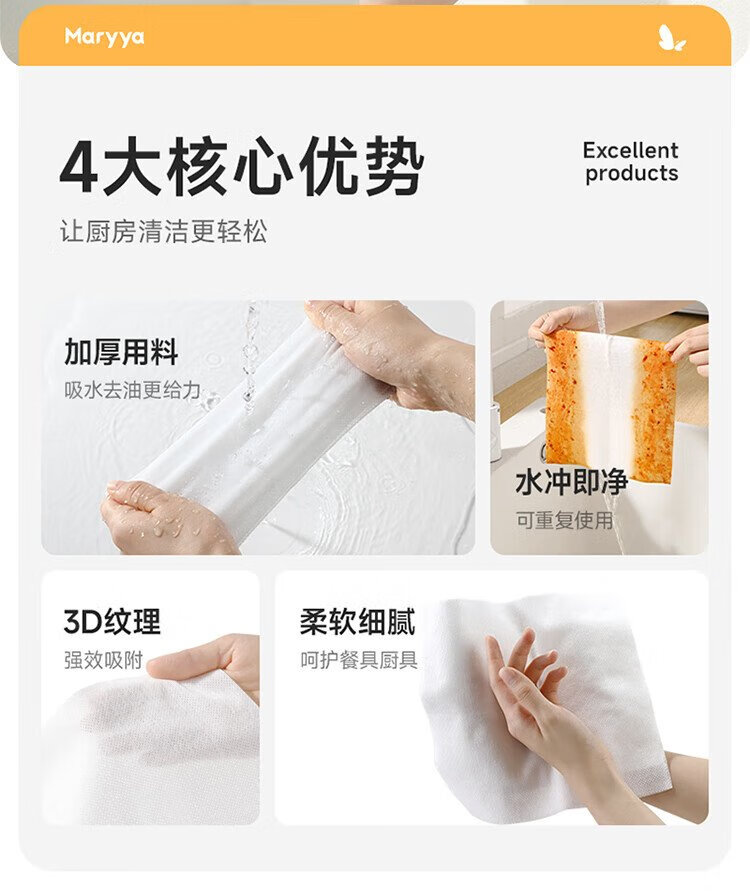 Maryya

4大核心优势

Excellent products

让厨房清洁更轻松

加厚用料
吸水去油更给力

水冲即净
可重复使用

3D纹理
强效吸附

柔软细腻
呵护餐具厨具