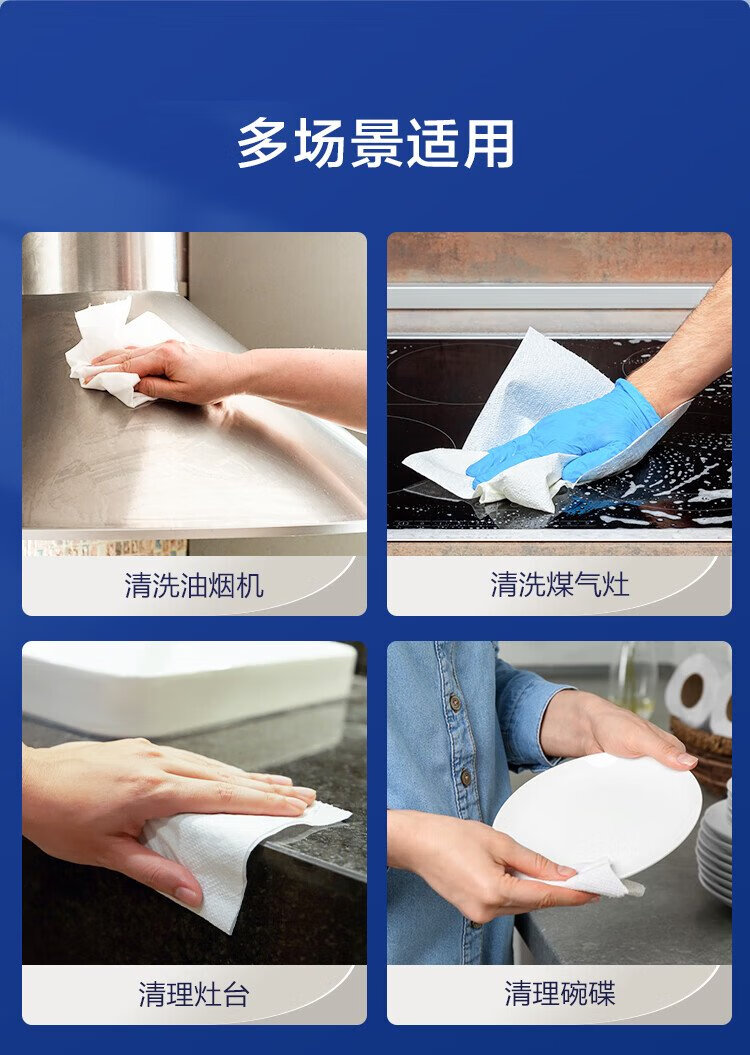 多场景适用

清洗油烟机

清洗煤气灶

清理灶台

清理碗碟