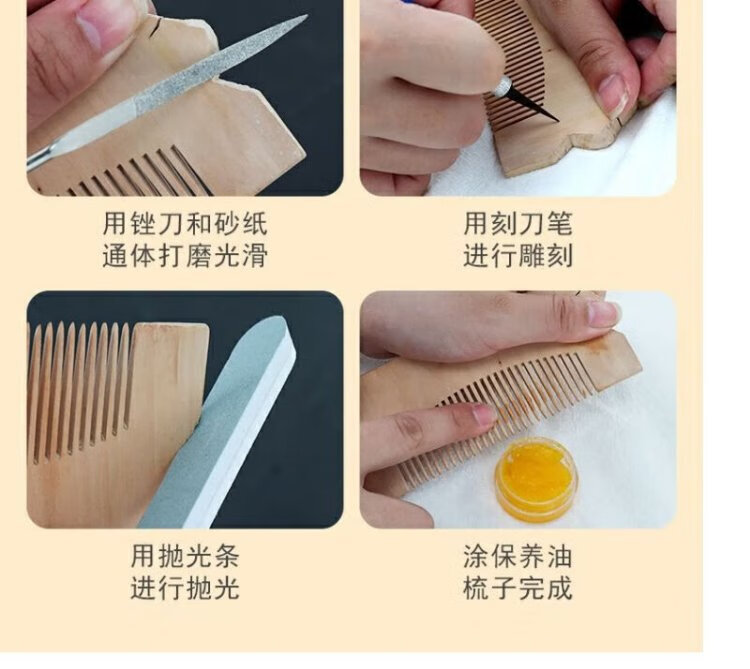 用锉刀和砂纸
通体打磨光滑

用刻刀笔
进行雕刻

用抛光条
进行抛光

涂保养油
梳子完成