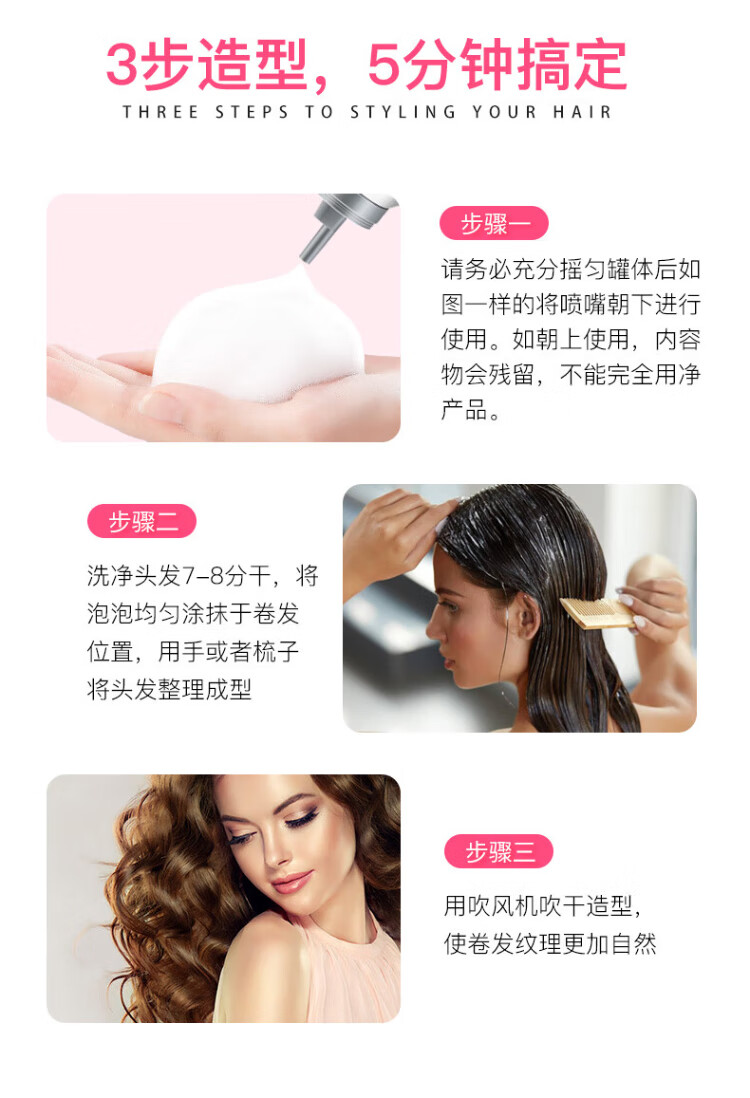 3步造型，5分钟搞定

THREE STEPS TO STYLING YOUR HAIR

步骤一

请务必充分摇匀罐体后如图一样的将喷嘴朝下进行使用。如朝上使用，内容物会残留，不能完全用净产品。

步骤二

洗净头发7–8分干，将泡泡均匀涂抹于卷发位置，用手或者梳子将头发整理成型

步骤三

用吹风机吹干造型，使卷发纹理更加自然