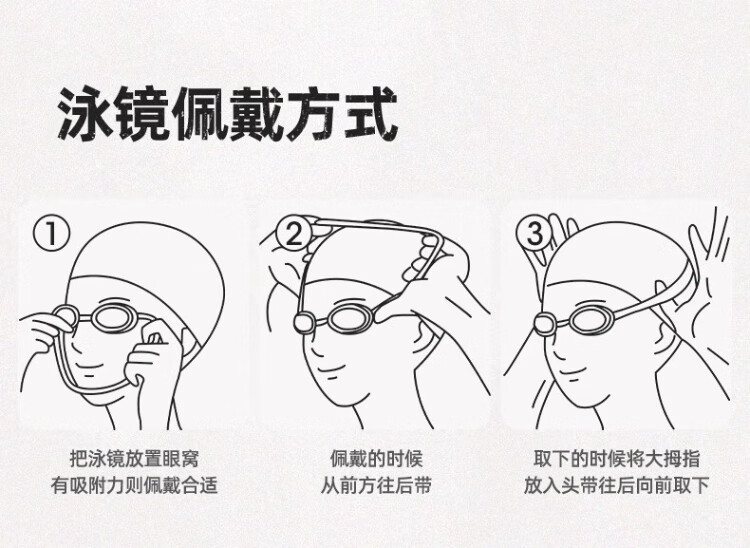 泳镜佩戴方式

①

把泳镜放置眼窝
有吸附力则佩戴合适

②

佩戴的时候
从前方往后带

③

取下的时候将大拇指
放入头带往后向前取下