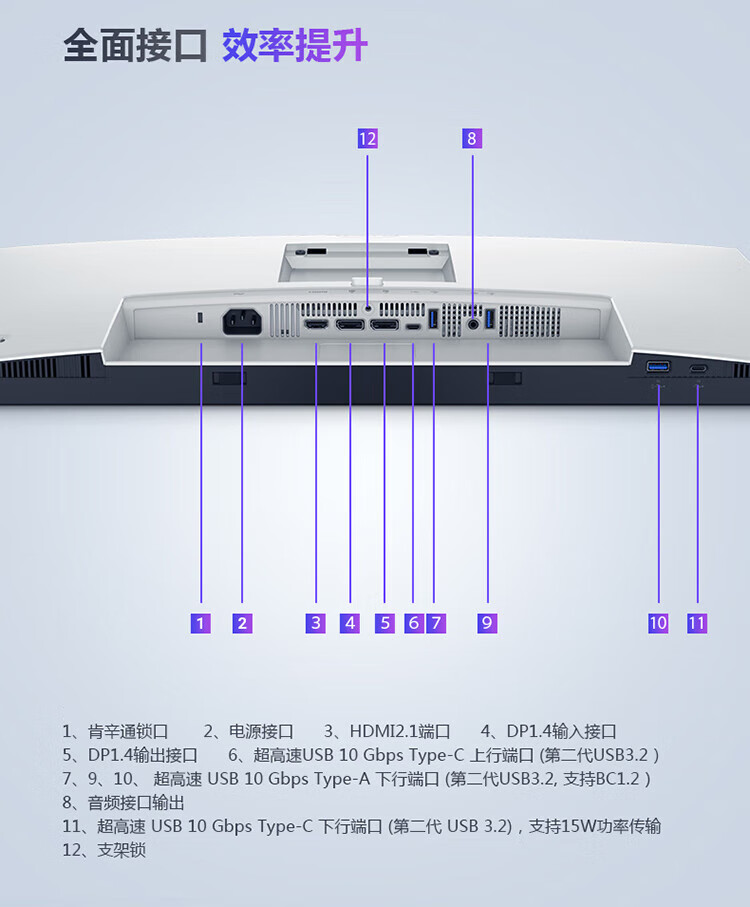 全面接口 效率提升

12
8

1 2 3 4 5 6 7 9 10 11

1、肯辛通锁口　2、电源接口　3、HDMI2.1端口　4、DP1.4输入接口
5、DP1.4输出接口　6、超高速USB 10 Gbps Type-C 上行端口 (第二代USB3.2 )
7、9、10、 超高速 USB 10 Gbps Type-A 下行端口 (第二代USB3.2, 支持BC1.2 )
8、音频接口输出
11、超高速 USB 10 Gbps Type-C 下行端口 (第二代 USB 3.2)，支持15W功率传输
12、支架锁