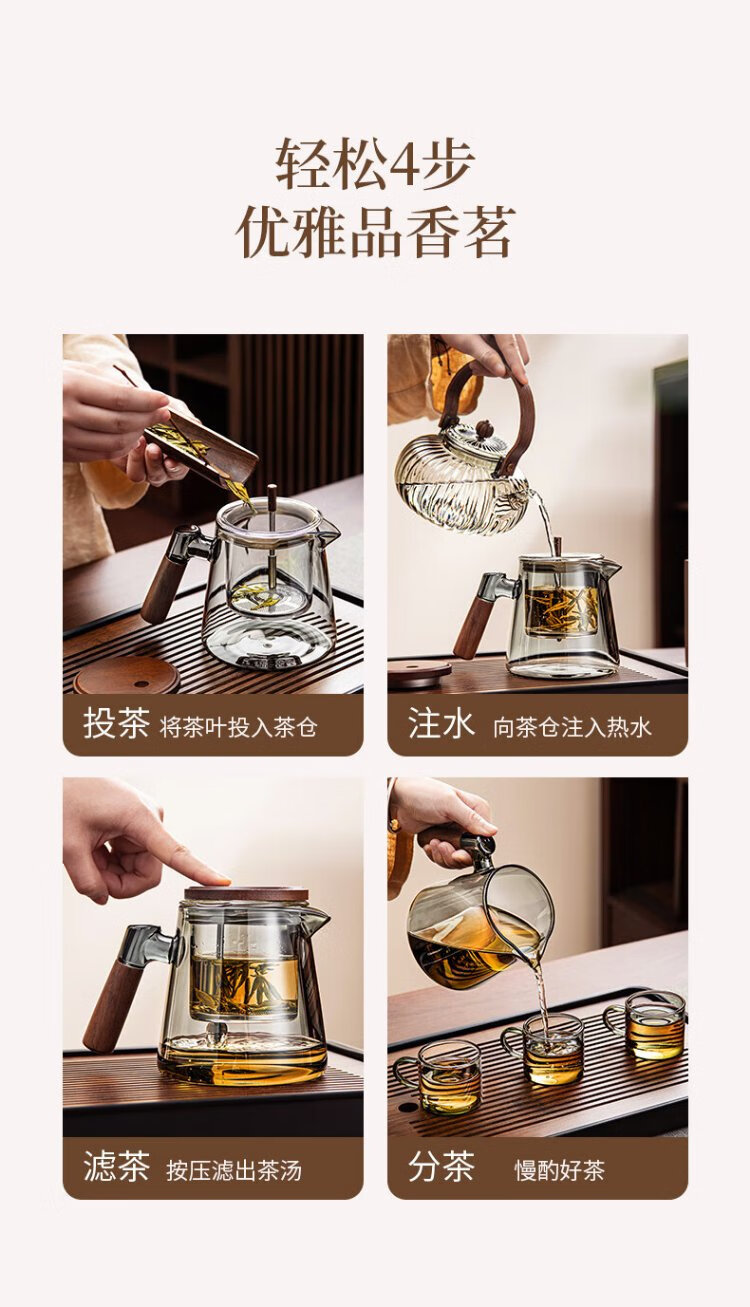 轻松4步
优雅品香茗

投茶 将茶叶投入茶仓

注水 向茶仓注入热水

滤茶 按压滤出茶汤

分茶 慢酌好茶