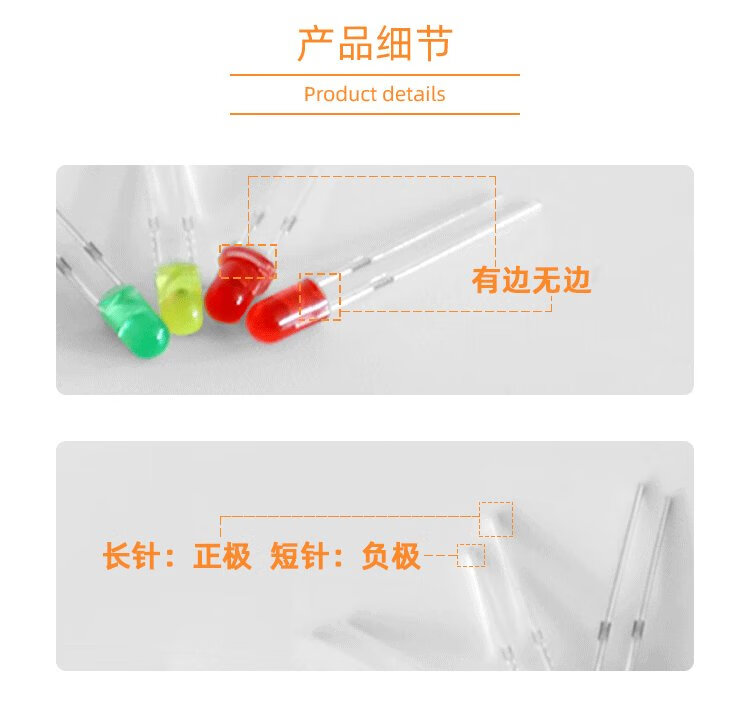 产品细节

Product details

有边无边

长针：正极 短针：负极