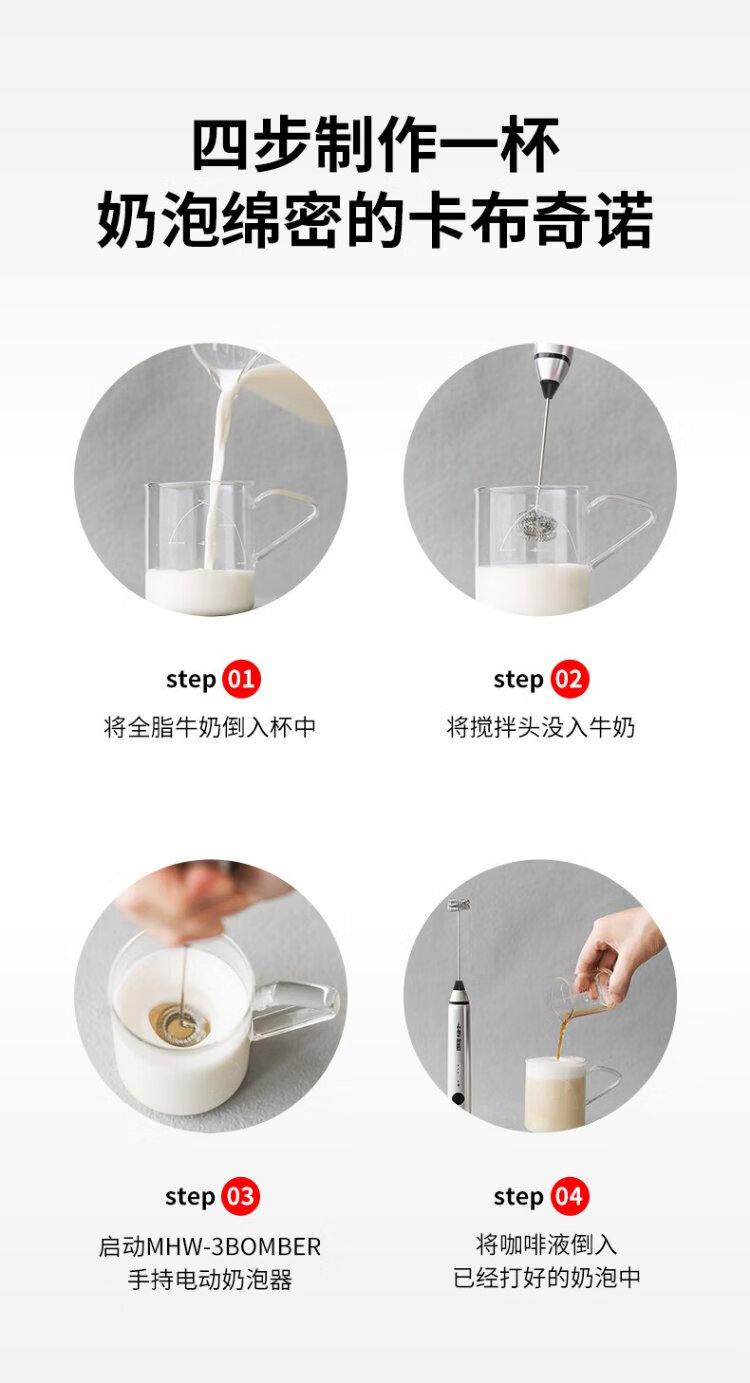 四步制作一杯
奶泡绵密的卡布奇诺

step 01
将全脂牛奶倒入杯中

step 02
将搅拌头没入牛奶

step 03
启动MHW-3BOMBER
手持电动奶泡器

step 04
将咖啡液倒入
已经打好的奶泡中