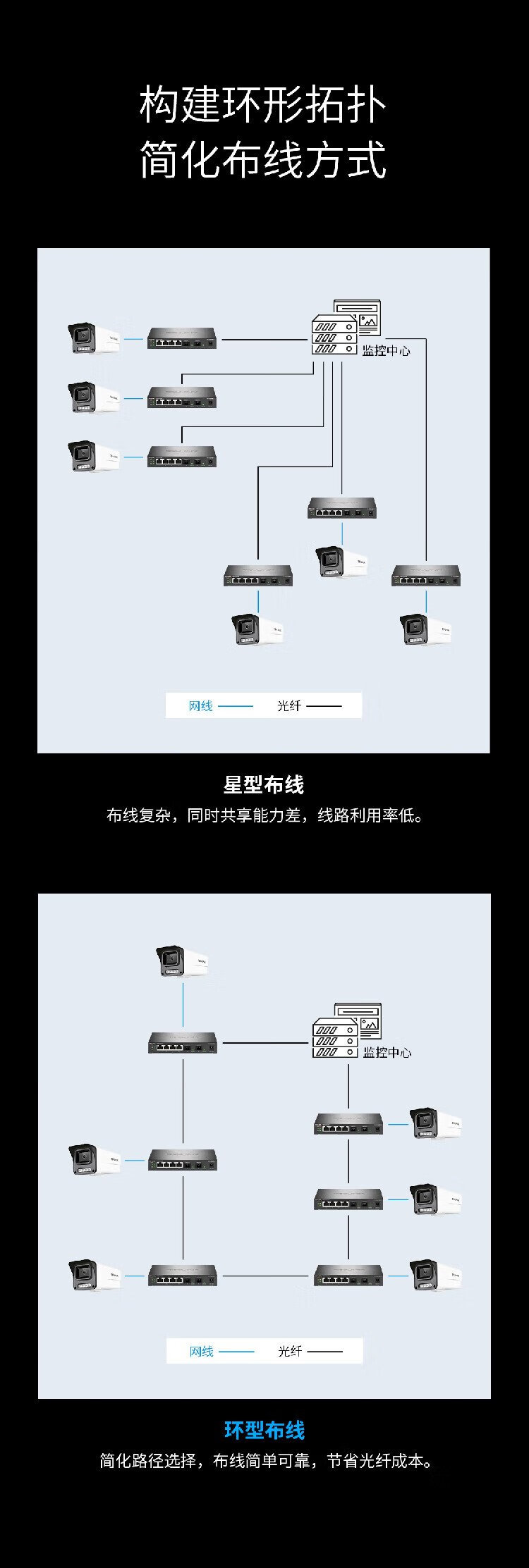 构建环形拓扑
简化布线方式

监控中心

网线
光纤

星型布线
布线复杂，同时共享能力差，线路利用率低。

监控中心

网线
光纤

环型布线
简化路径选择，布线简单可靠，节省光纤成本。