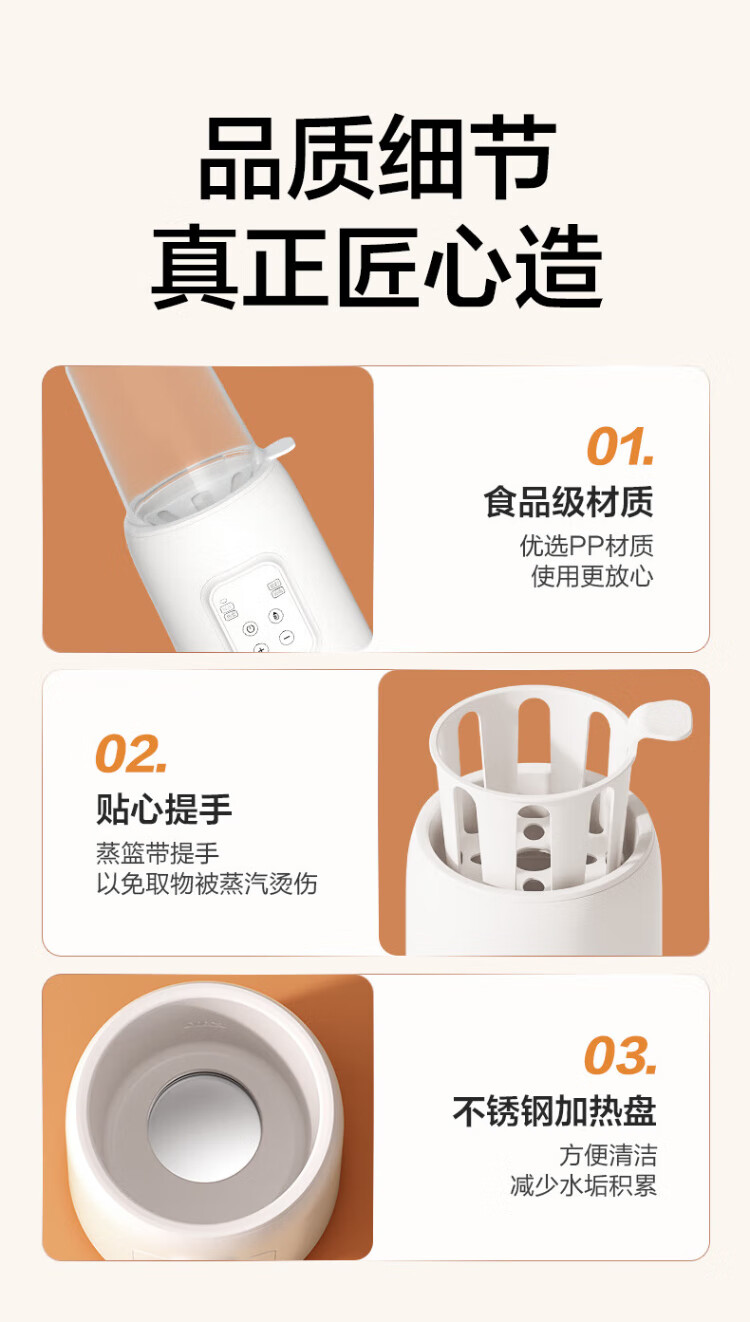 品质细节
真正匠心造

01.
食品级材质
优选PP材质
使用更放心

02.
贴心提手
蒸篮带提手
以免取物被蒸汽烫伤

03.
不锈钢加热盘
方便清洁
减少水垢积累