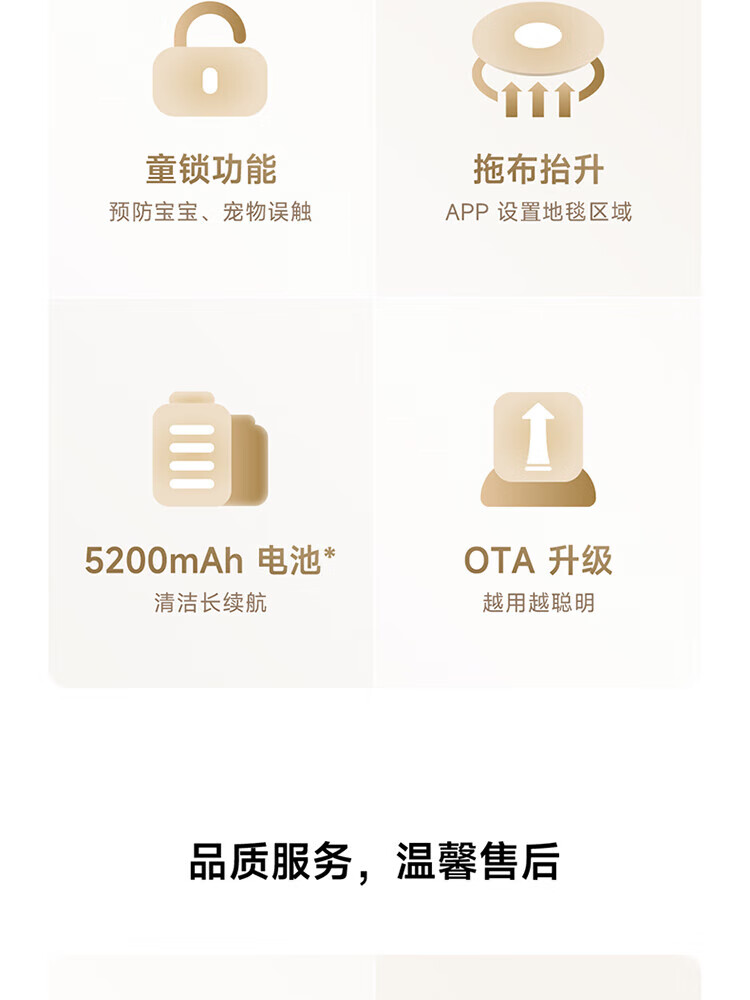 童锁功能
预防宝宝、宠物误触

拖布抬升
APP 设置地毯区域

5200mAh 电池*
清洁长续航

OTA 升级
越用越聪明

品质服务，温馨售后