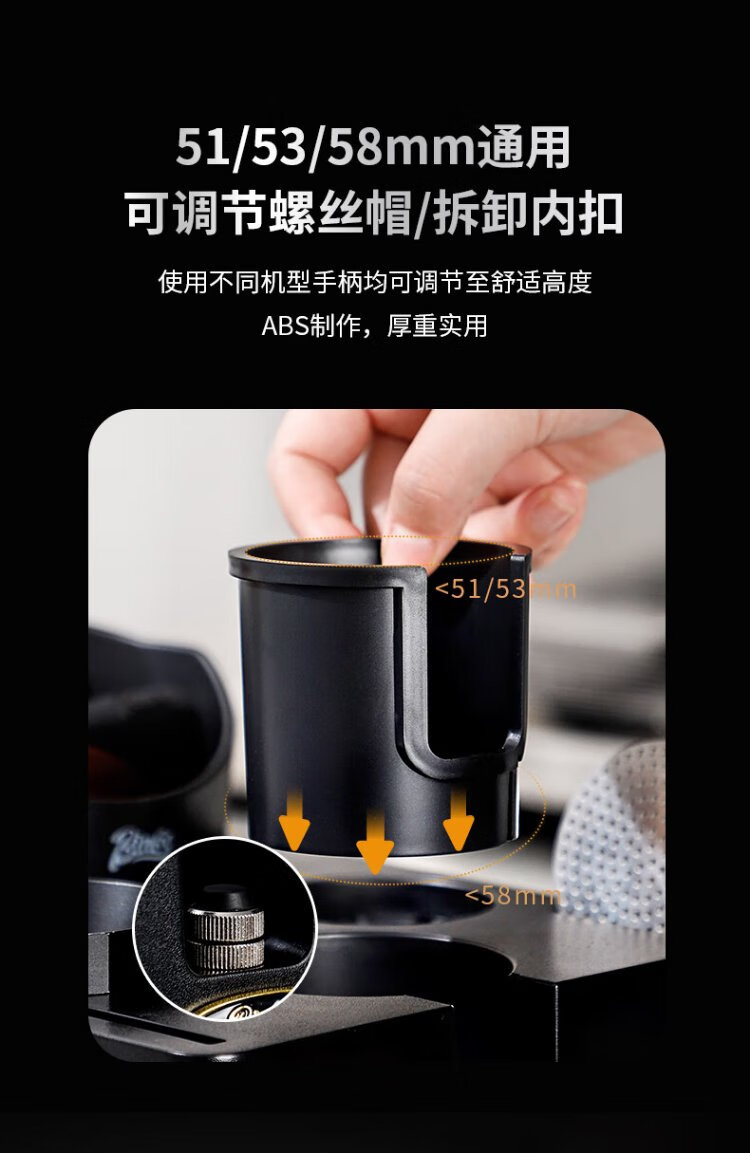 51/53/58mm通用
可调节螺丝帽/拆卸内扣

使用不同机型手柄均可调节至舒适高度
ABS制作，厚重实用

<51/53mm

<58mm