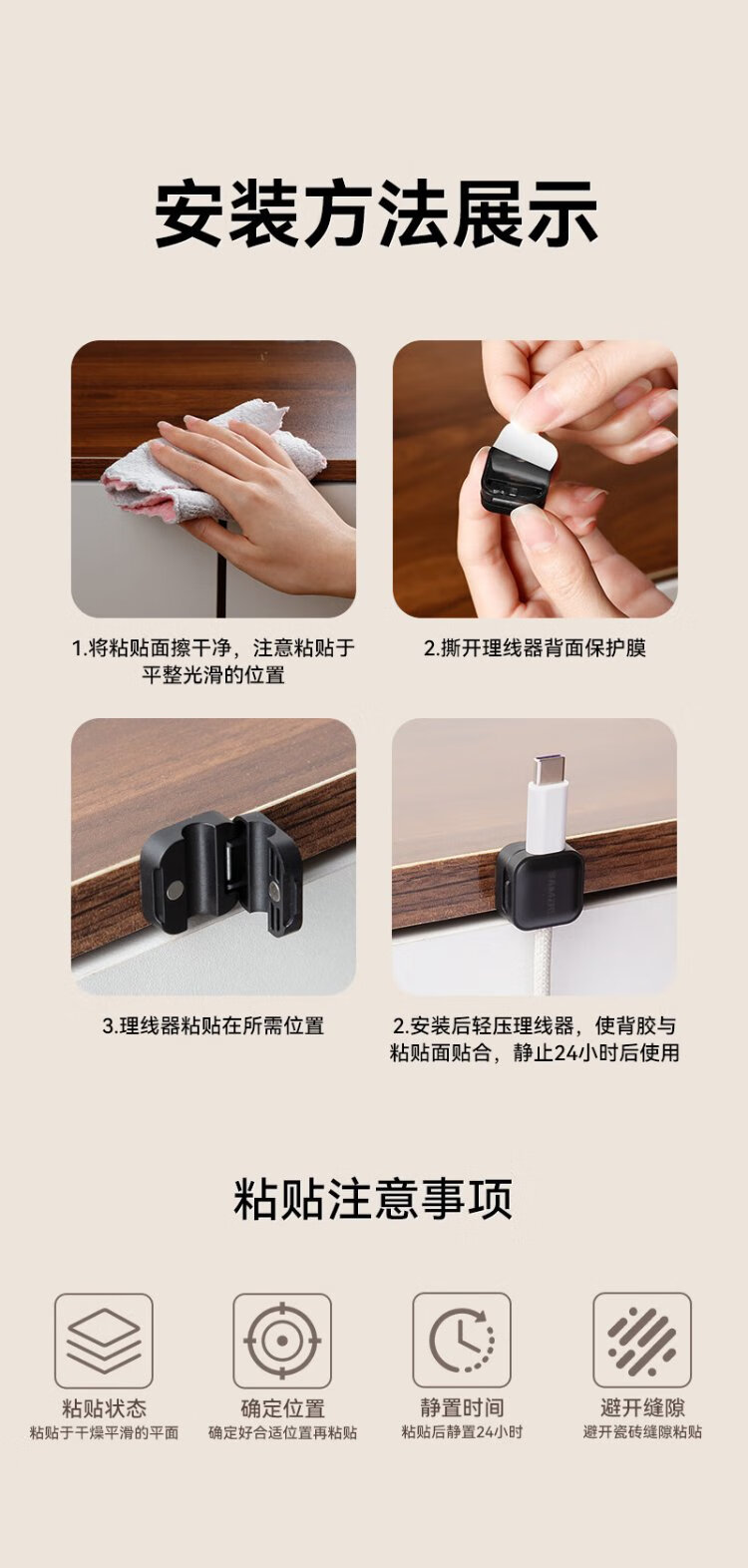 安装方法展示

1.将粘贴面擦干净，注意粘贴于平整光滑的位置

2.撕开理线器背面保护膜

3.理线器粘贴在所需位置

2.安装后轻压理线器，使背胶与粘贴面贴合，静止24小时后使用

粘贴注意事项

粘贴状态
粘贴于干燥平滑的平面

确定位置
确定好合适位置再粘贴

静置时间
粘贴后静置24小时

避开缝隙
避开瓷砖缝隙粘贴