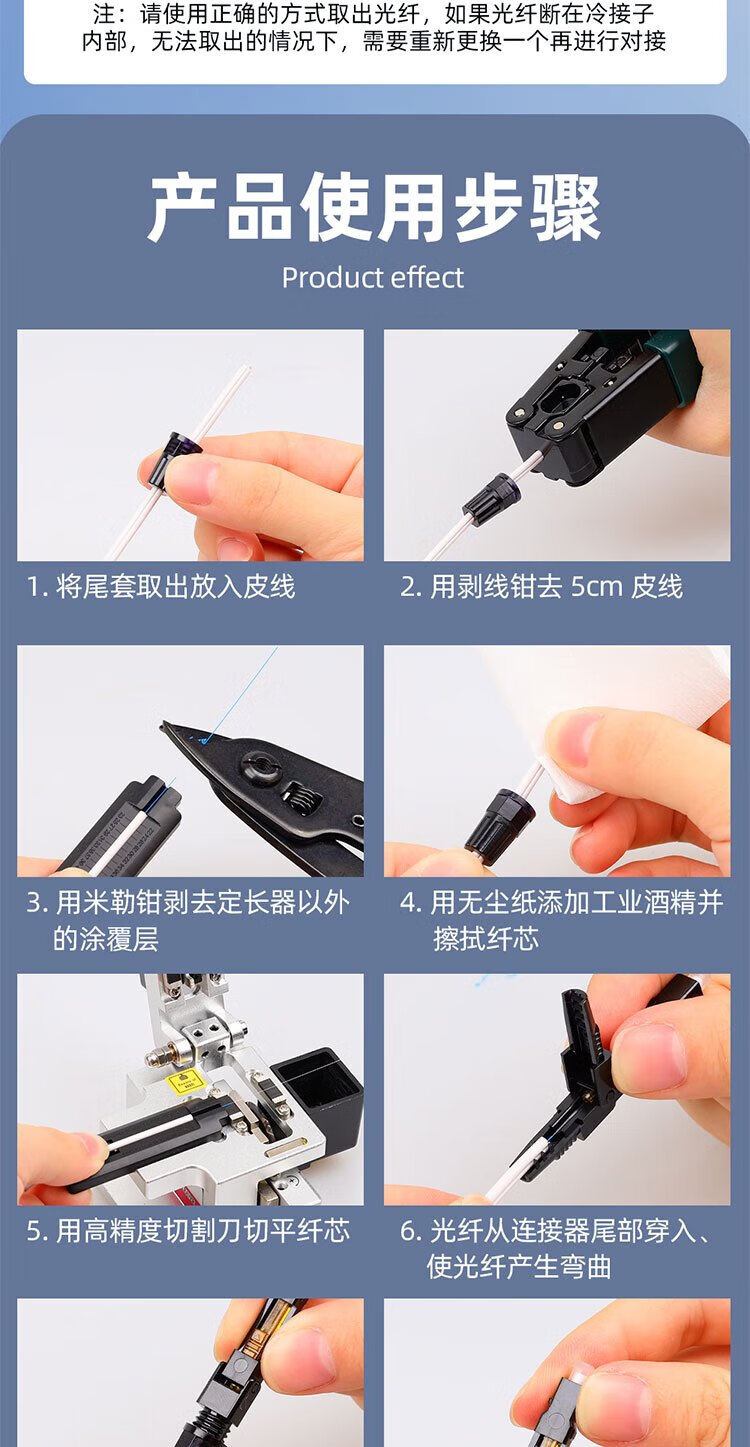 注：请使用正确的方式取出光纤，如果光纤断在冷接子内部，无法取出的情况下，需要重新更换一个再进行对接

产品使用步骤

Product effect

1. 将尾套取出放入皮线

2. 用剥线钳去 5cm 皮线

3. 用米勒钳剥去定长器以外的涂覆层

4. 用无尘纸添加工业酒精并擦拭纤芯

5. 用高精度切割刀切平纤芯

6. 光纤从连接器尾部穿入、使光纤产生弯曲