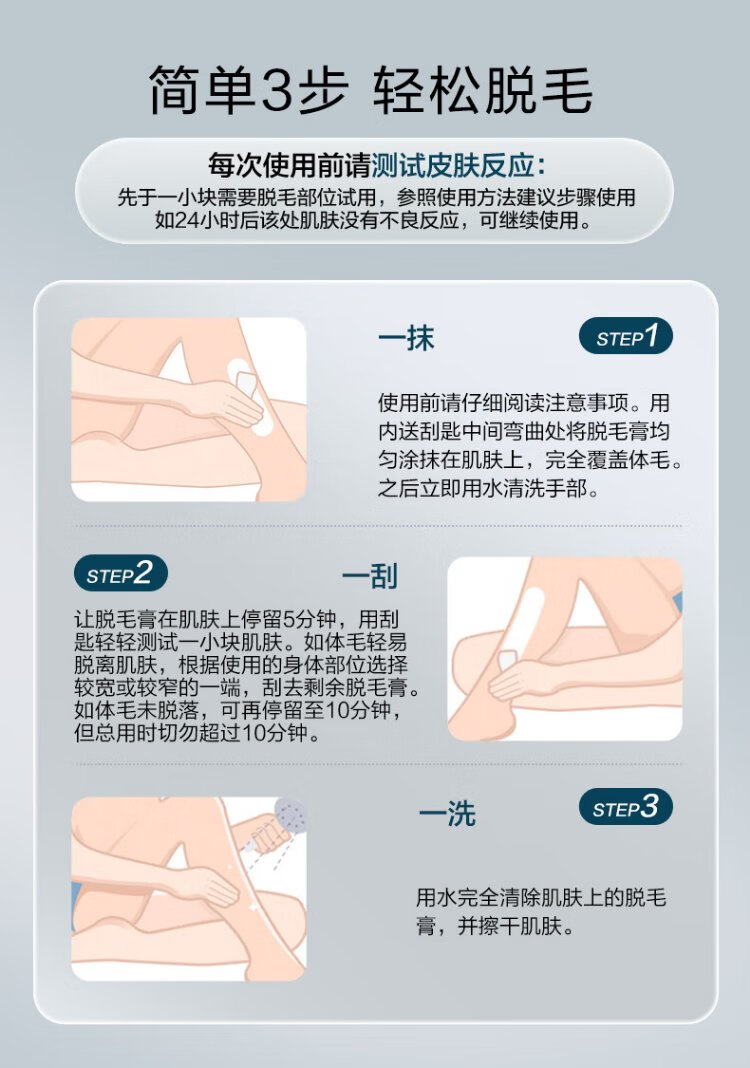 简单3步 轻松脱毛

每次使用前请测试皮肤反应:
先于一小块需要脱毛部位试用，参照使用方法建议步骤使用
如24小时后该处肌肤没有不良反应，可继续使用。

一抹

STEP1

使用前请仔细阅读注意事项。用内送刮匙中间弯曲处将脱毛膏均匀涂抹在肌肤上，完全覆盖体毛。之后立即用水清洗手部。

STEP2

一刮

让脱毛膏在肌肤上停留5分钟，用刮匙轻轻测试一小块肌肤。如体毛轻易脱离肌肤，根据使用的身体部位选择较宽或较窄的一端，刮去剩余脱毛膏。如体毛未脱落，可再停留至10分钟，但总用时切勿超过10分钟。

一洗

STEP3

用水完全清除肌肤上的脱毛膏，并擦干肌肤。