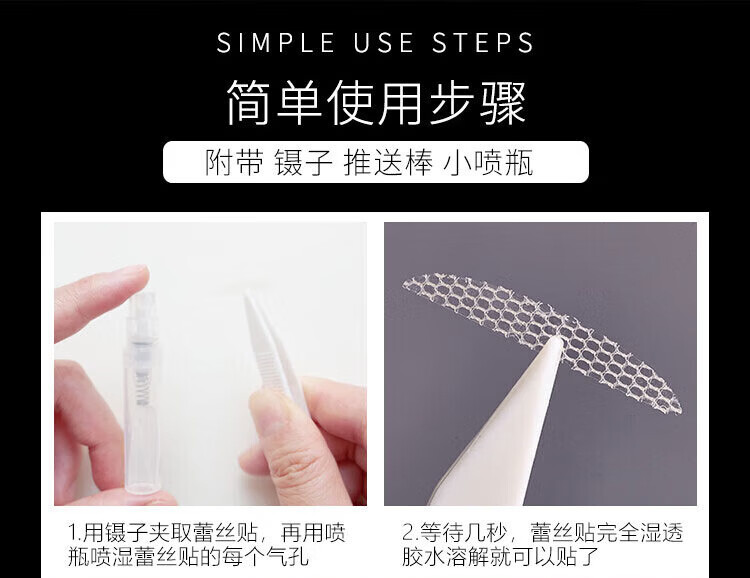 SIMPLE USE STEPS

简单使用步骤

附带 镊子 推送棒 小喷瓶

1.用镊子夹取蕾丝贴，再用喷瓶喷湿蕾丝贴的每个气孔

2.等待几秒，蕾丝贴完全湿透胶水溶解就可以贴了