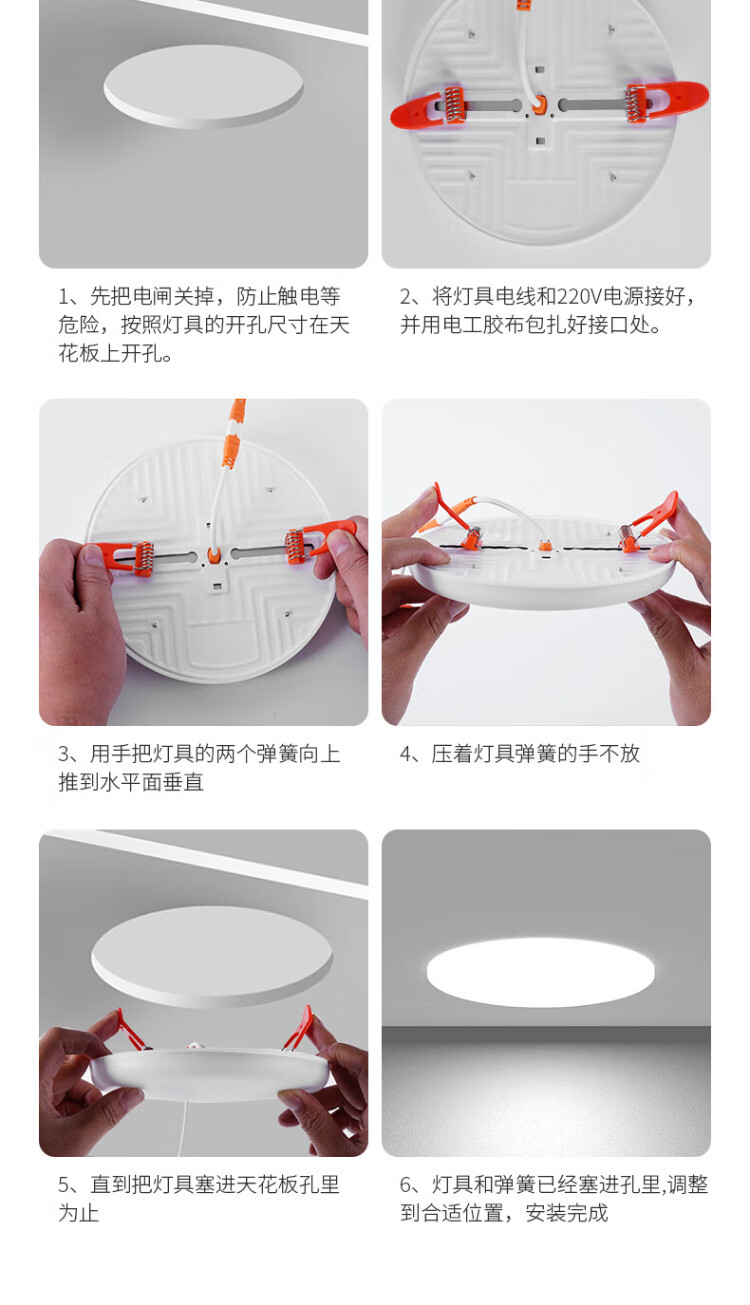 1、先把电闸关掉，防止触电等危险，按照灯具的开孔尺寸在天花板上开孔。

2、将灯具电线和220V电源接好，并用电工胶布包扎好接口处。

3、用手把灯具的两个弹簧向上推到水平面垂直

4、压着灯具弹簧的手不放

5、直到把灯具塞进天花板孔里为止

6、灯具和弹簧已经塞进孔里,调整到合适位置，安装完成