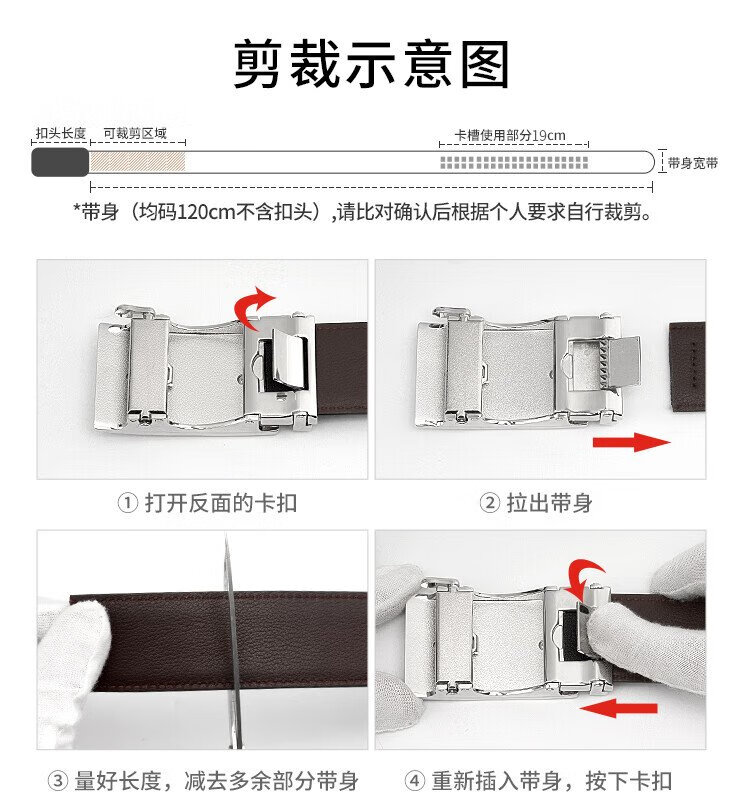 剪裁示意图

扣头长度

可裁剪区域

卡槽使用部分19cm

带身宽带

*带身（均码120cm不含扣头）,请比对确认后根据个人要求自行裁剪。

① 打开反面的卡扣

② 拉出带身

③ 量好长度，减去多余部分带身

④ 重新插入带身，按下卡扣