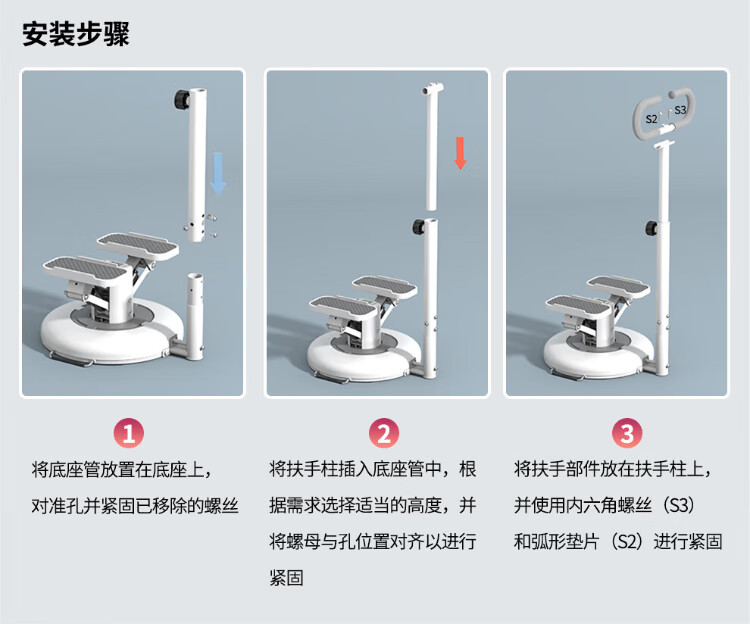 安装步骤

S2
S3

1
将底座管放置在底座上，对准孔并紧固已移除的螺丝

2
将扶手柱插入底座管中，根据需求选择适当的高度，并将螺母与孔位置对齐以进行紧固

3
将扶手部件放在扶手柱上，并使用内六角螺丝（S3）和弧形垫片（S2）进行紧固