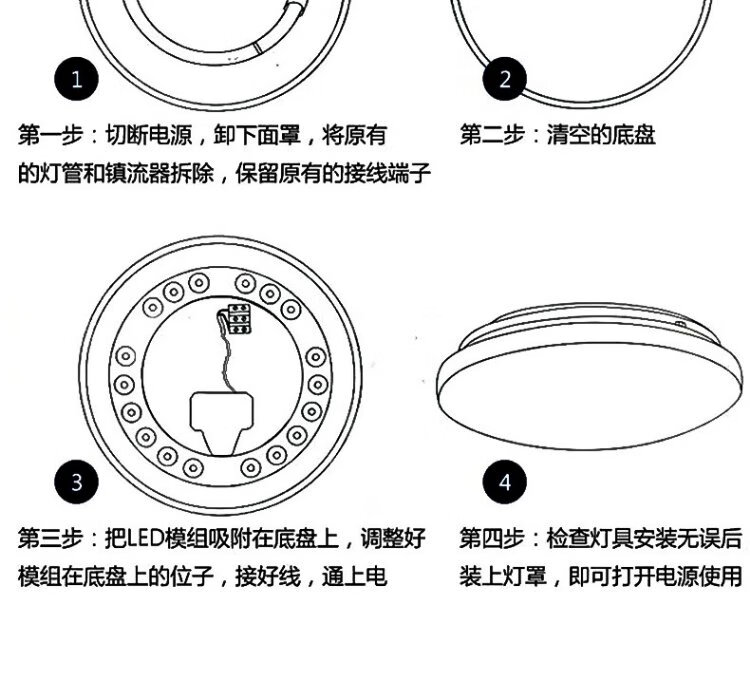 1

第一步：切断电源，卸下面罩，将原有的灯管和镇流器拆除，保留原有的接线端子

2

第二步：清空的底盘

3

第三步：把LED模组吸附在底盘上，调整好模组在底盘上的位子，接好线，通上电

4

第四步：检查灯具安装无误后装上灯罩，即可打开电源使用